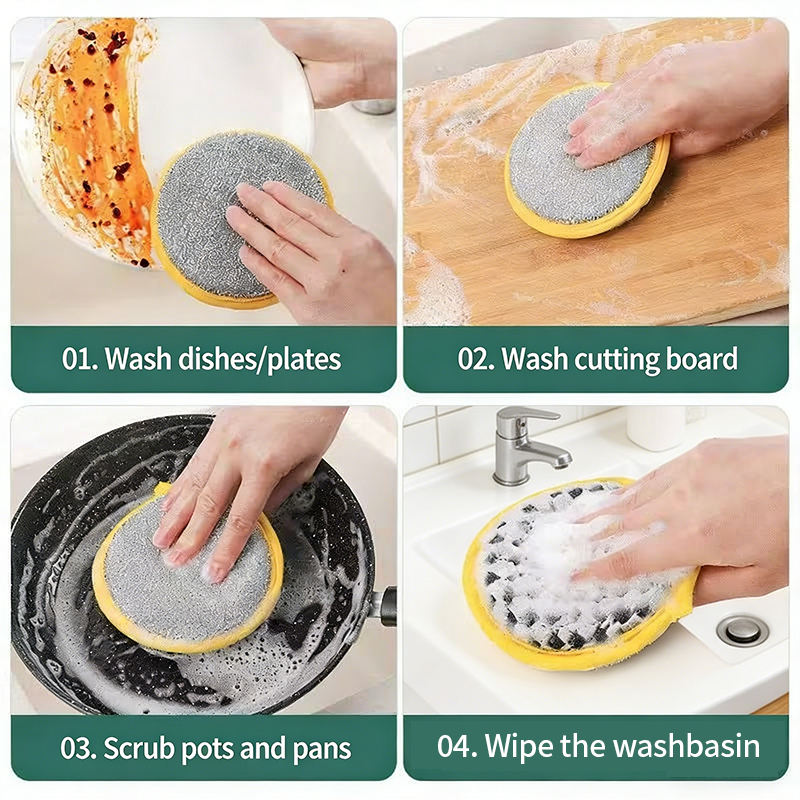 01. Wash dishes/plates

02. Wash cutting board

03. Scrub pots and pans

04. Wipe the washbasin