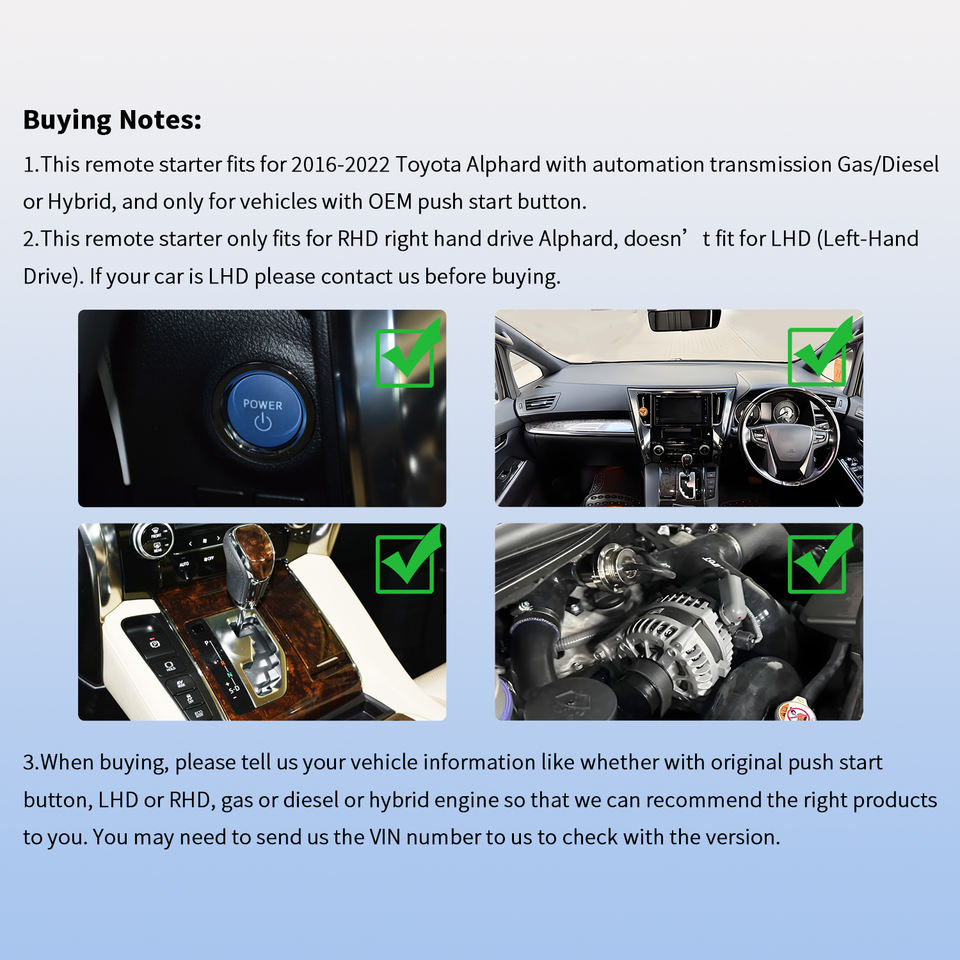 Buying Notes:

1.This remote starter fits for 2016-2022 Toyota Alphard with automation transmission Gas/Diesel or Hybrid, and only for vehicles with OEM push start button.

2.This remote starter only fits for RHD right hand drive Alphard, doesn’t fit for LHD (Left-Hand Drive). If your car is LHD please contact us before buying.

POWER

3.When buying, please tell us your vehicle information like whether with original push start button, LHD or RHD, gas or diesel or hybrid engine so that we can recommend the right products to you. You may need to send us the VIN number to us to check with the version.