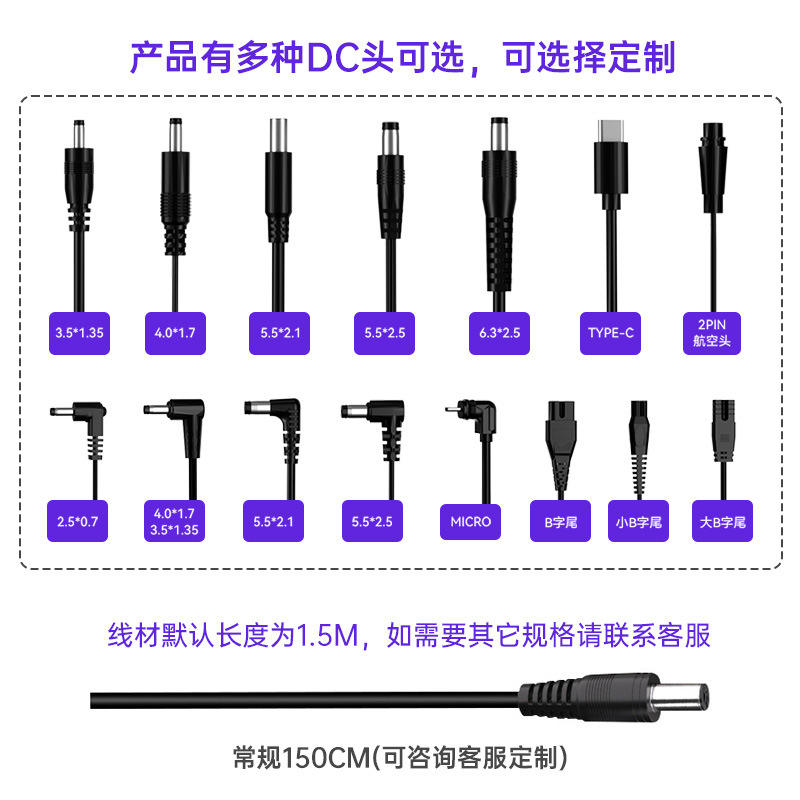 产品有多种DC头可选，可选择定制

3.5*1.35
4.0*1.7
5.5*2.1
5.5*2.5
6.3*2.5
TYPE-C
2PIN 航空头

2.5*0.7
4.0*1.7 3.5*1.35
5.5*2.1
5.5*2.5
MICRO
B字尾
小B字尾
大B字尾

线材默认长度为1.5M，如需要其它规格请联系客服

常规150CM(可咨询客服定制)