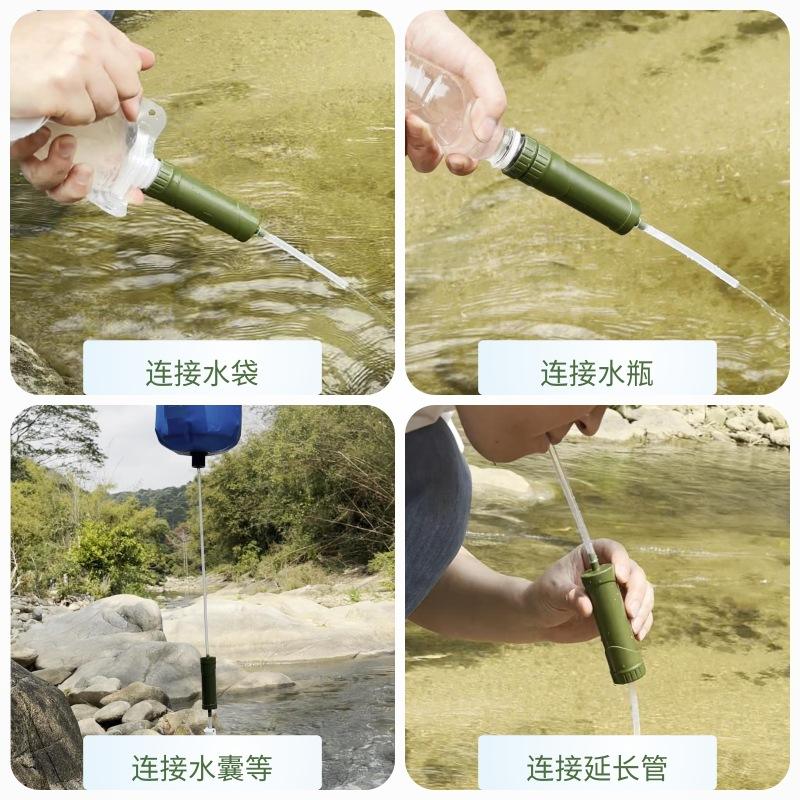 连接水袋

连接水瓶

连接水囊等

连接延长管