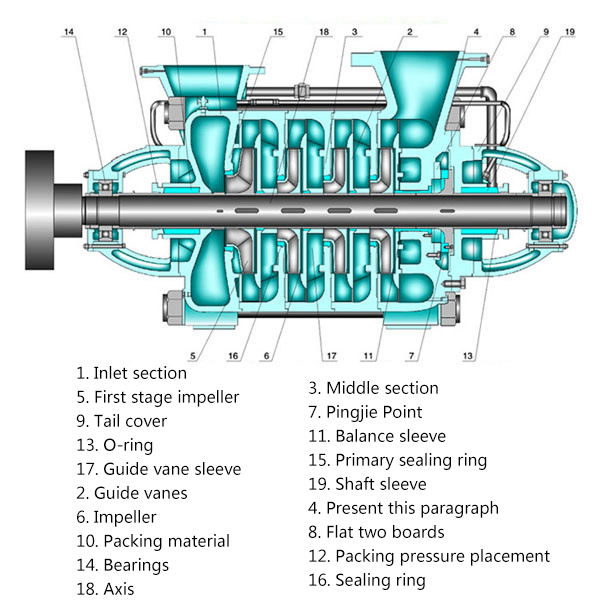 14 12 10 1 15 18 3 2 4 8 9 19

5 16 6 17 11 7 13

1. Inlet section
5. First stage impeller
9. Tail cover
13. O-ring
17. Guide vane sleeve
2. Guide vanes
6. Impeller
10. Packing material
14. Bearings
18. Axis

3. Middle section
7. Pingjie Point
11. Balance sleeve
15. Primary sealing ring
19. Shaft sleeve
4. Present this paragraph
8. Flat two boards
12. Packing pressure placement
16. Sealing ring