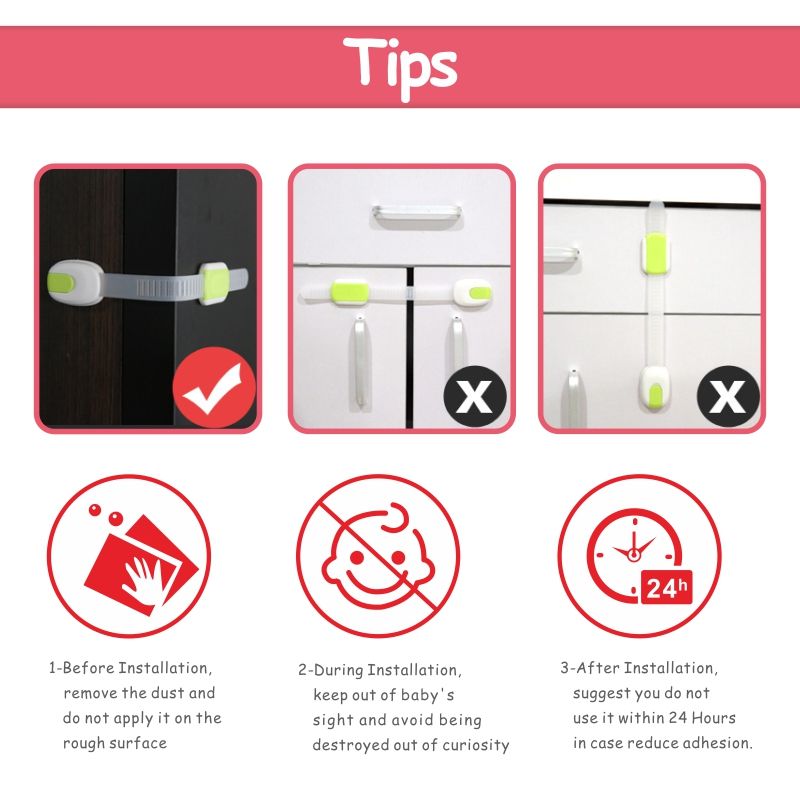 Tips

X

X

24h

1-Before Installation, remove the dust and do not apply it on the rough surface

2-During Installation, keep out of baby's sight and avoid being destroyed out of curiosity

3-After Installation, suggest you do not use it within 24 Hours in case reduce adhesion.