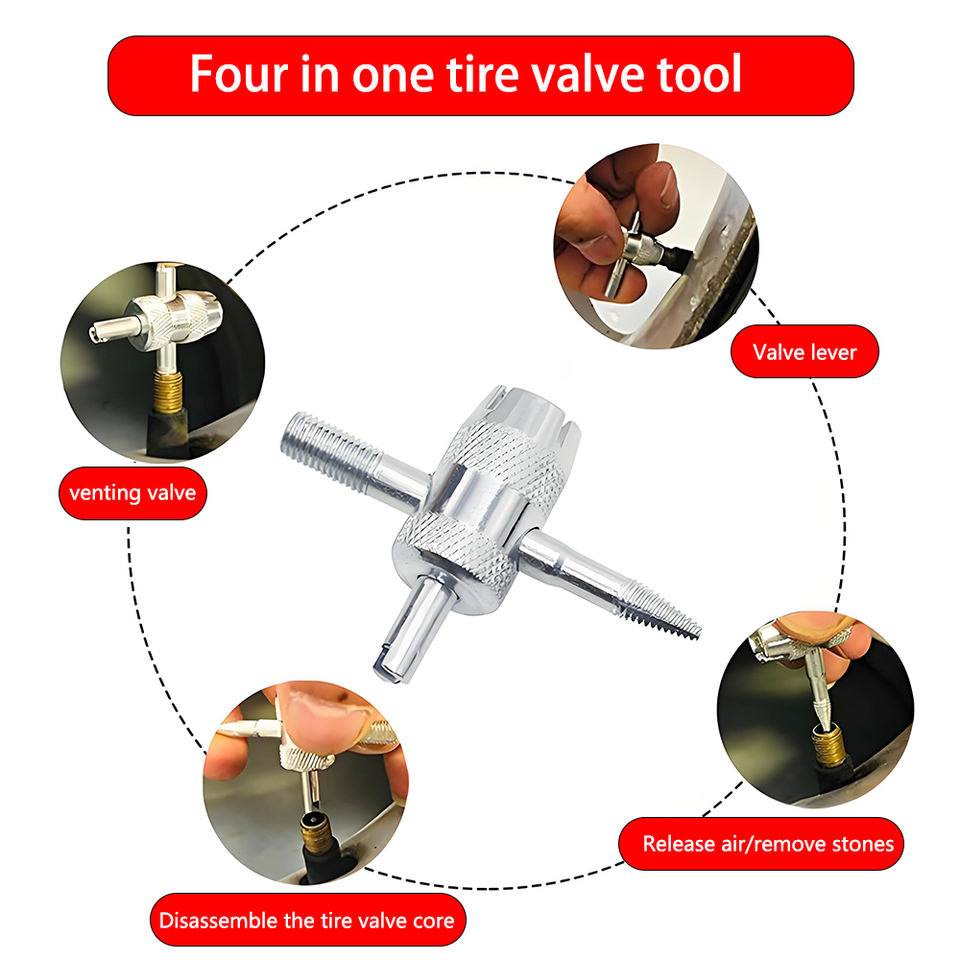 Four in one tire valve tool

Valve lever

venting valve

Release air/remove stones

Disassemble the tire valve core