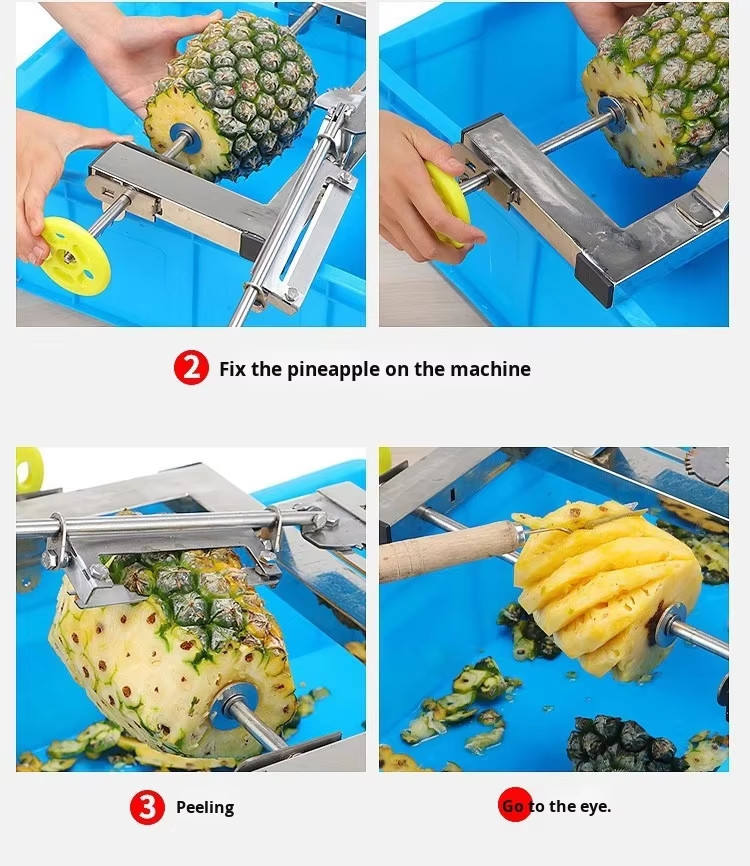 2 Fix the pineapple on the machine

3 Peeling

Go to the eye.