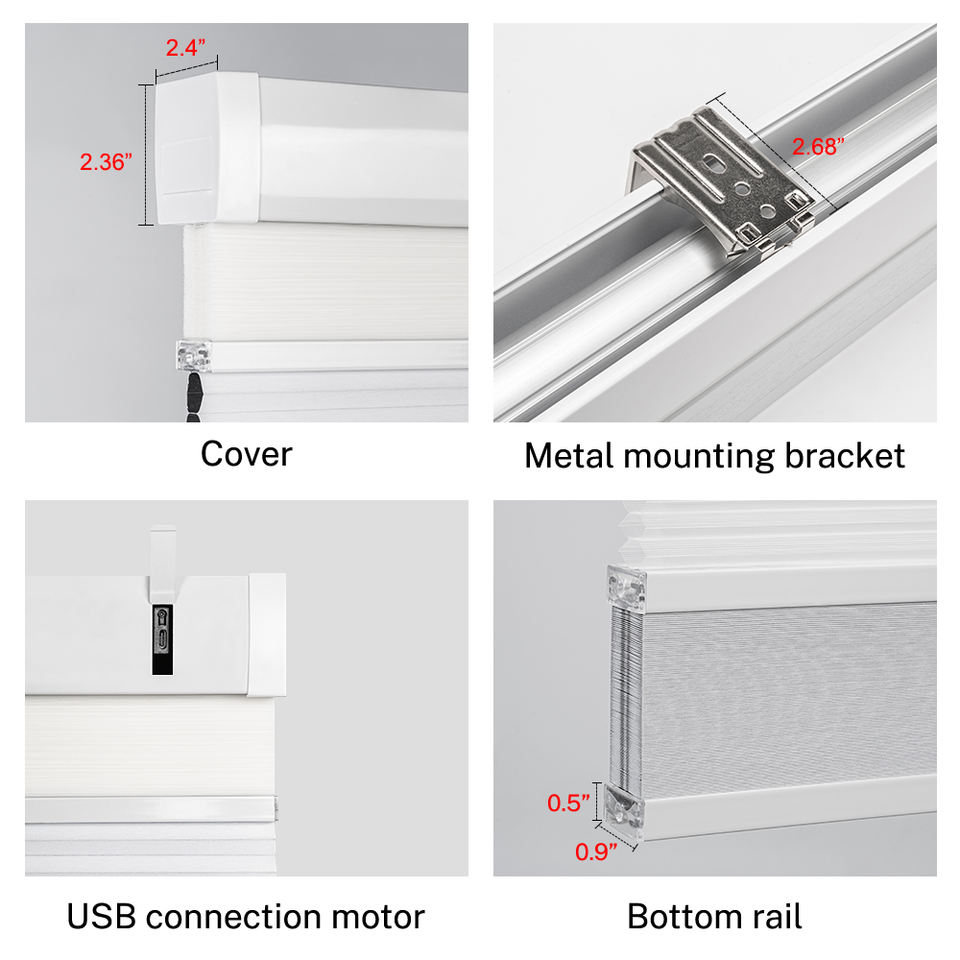 2.4”
2.36”

Cover

2.68”

Metal mounting bracket

USB connection motor

0.5”
0.9”

Bottom rail