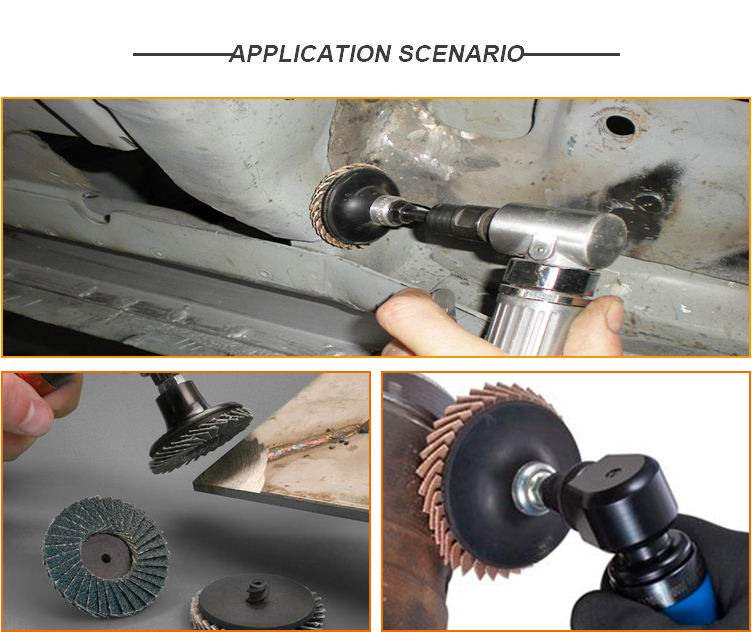 APPLICATION SCENARIO