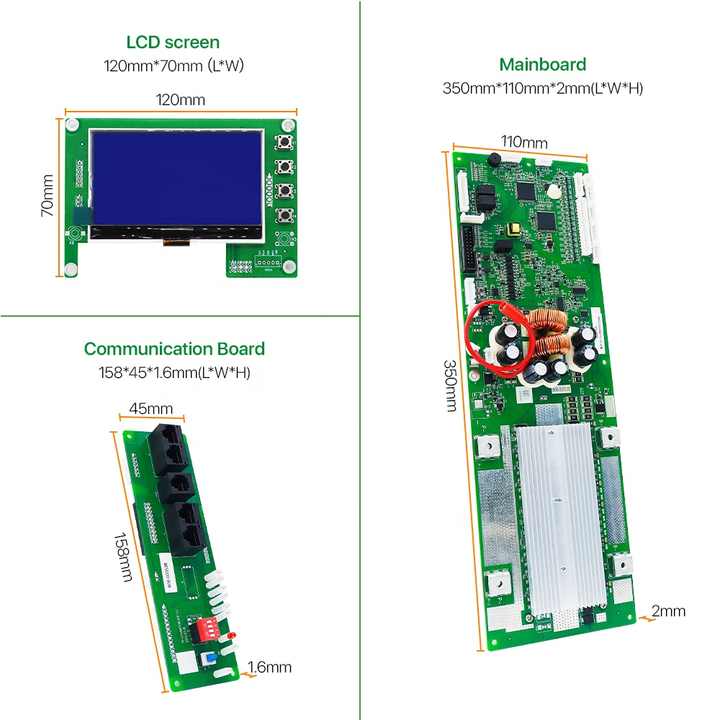 LCD screen
120mm*70mm (L*W)

120mm

70mm

Communication Board
158*45*1.6mm(L*W*H)

45mm

158mm

1.6mm

Mainboard
350mm*110mm*2mm(L*W*H)

110mm

350mm

2mm