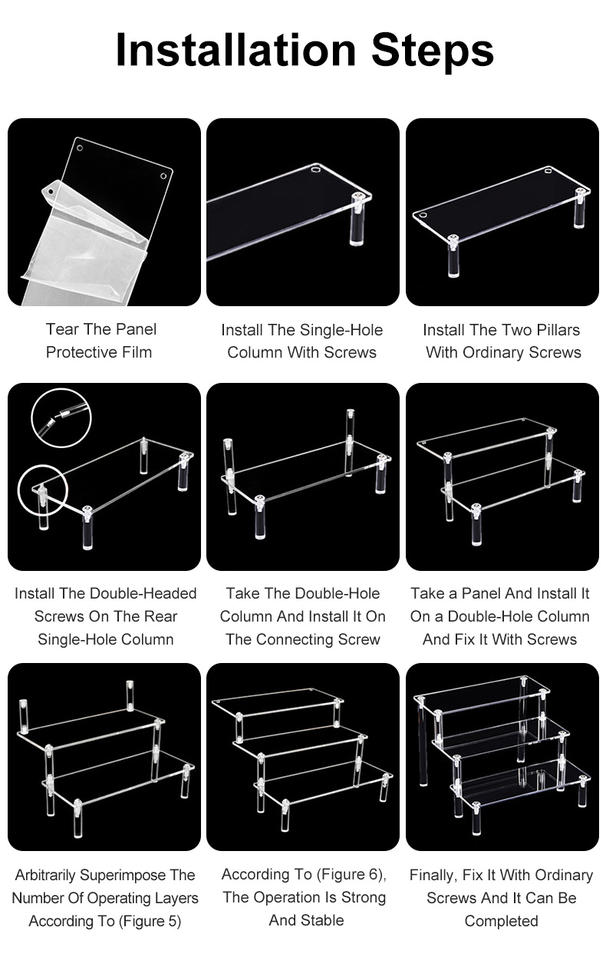 Installation Steps

Tear The Panel Protective Film

Install The Single-Hole Column With Screws

Install The Two Pillars With Ordinary Screws

Install The Double-Headed Screws On The Rear Single-Hole Column

Take The Double-Hole Column And Install It On The Connecting Screw

Take a Panel And Install It On a Double-Hole Column And Fix It With Screws

Arbitrarily Superimpose The Number Of Operating Layers According To (Figure 5)

According To (Figure 6), The Operation Is Strong And Stable

Finally, Fix It With Ordinary Screws And It Can Be Completed