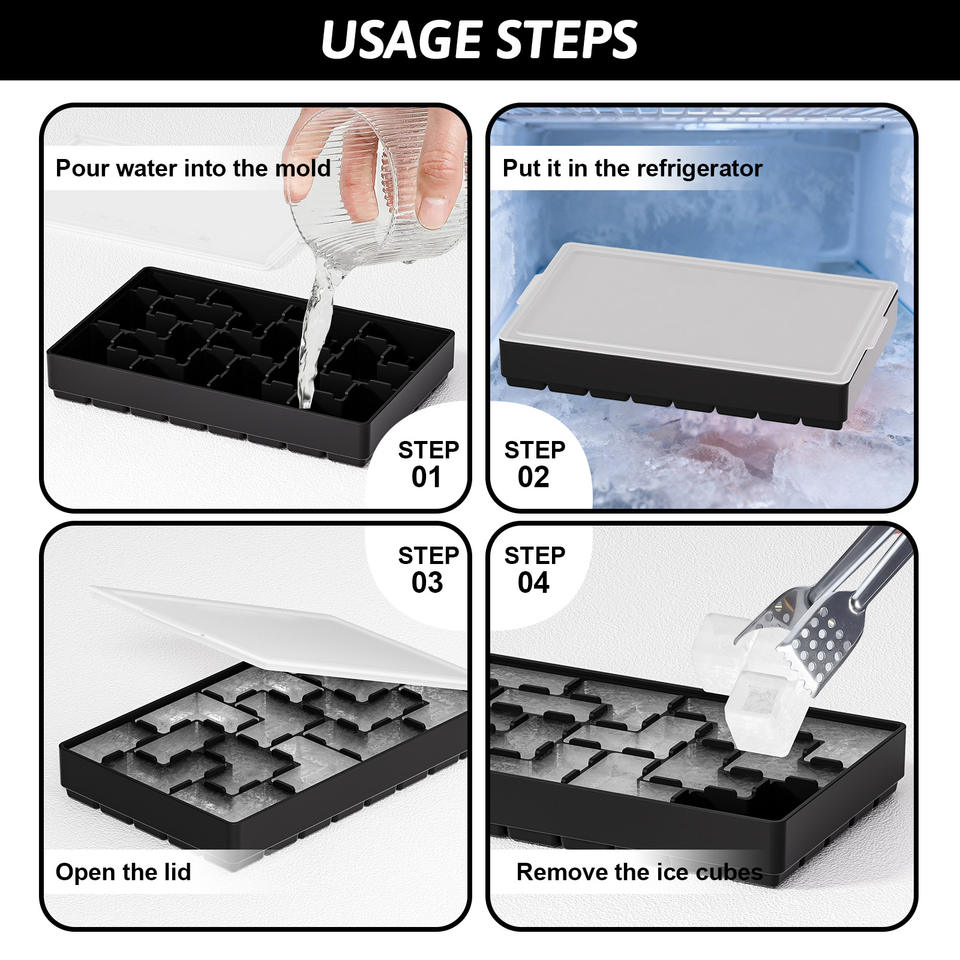 USAGE STEPS

Pour water into the mold

STEP
01

Put it in the refrigerator

STEP
02

STEP
03

Open the lid

STEP
04

Remove the ice cubes