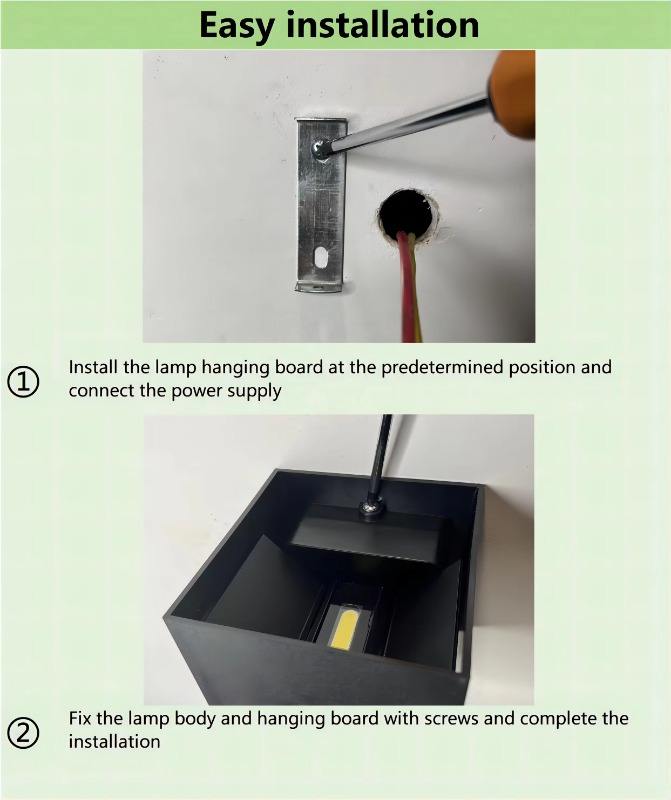 Easy installation

① Install the lamp hanging board at the predetermined position and connect the power supply

② Fix the lamp body and hanging board with screws and complete the installation