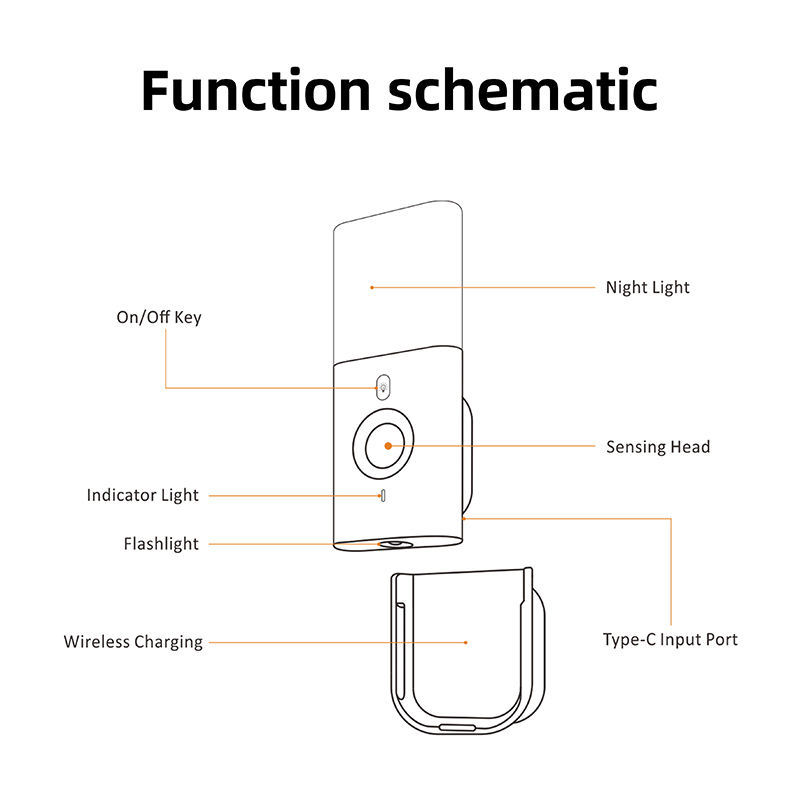 Function schematic

Night Light

On/Off Key

Sensing Head

Indicator Light

Flashlight

Wireless Charging

Type-C Input Port