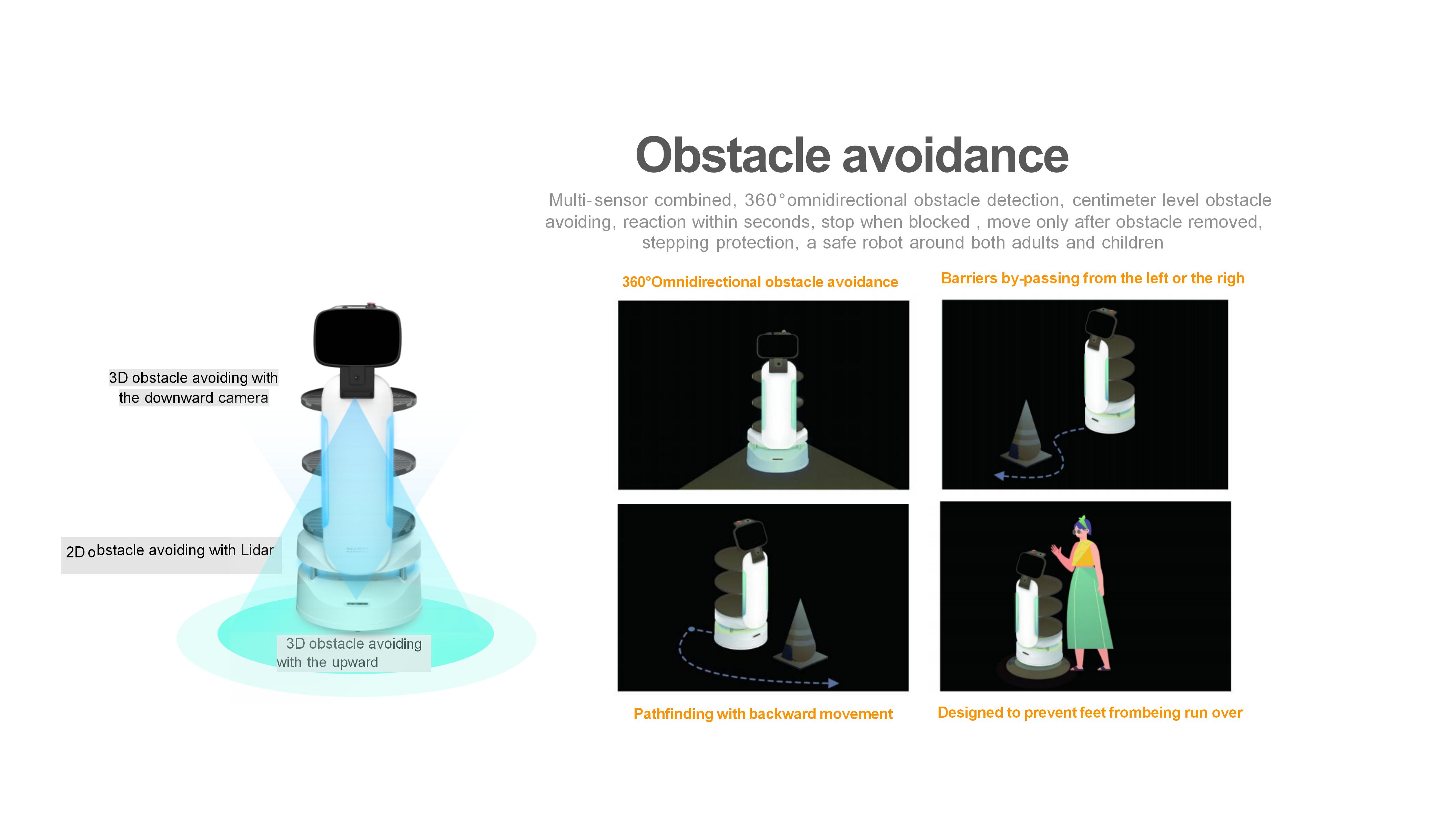 Obstacle avoidance

Multi-sensor combined, 360°omnidirectional obstacle detection, centimeter level obstacle avoiding, reaction within seconds, stop when blocked , move only after obstacle removed, stepping protection, a safe robot around both adults and children

3D obstacle avoiding with the downward camera

2D obstacle avoiding with Lidar

3D obstacle avoiding with the upward

360°Omnidirectional obstacle avoidance

Barriers by-passing from the left or the righ

Pathfinding with backward movement

Designed to prevent feet frombeing run over