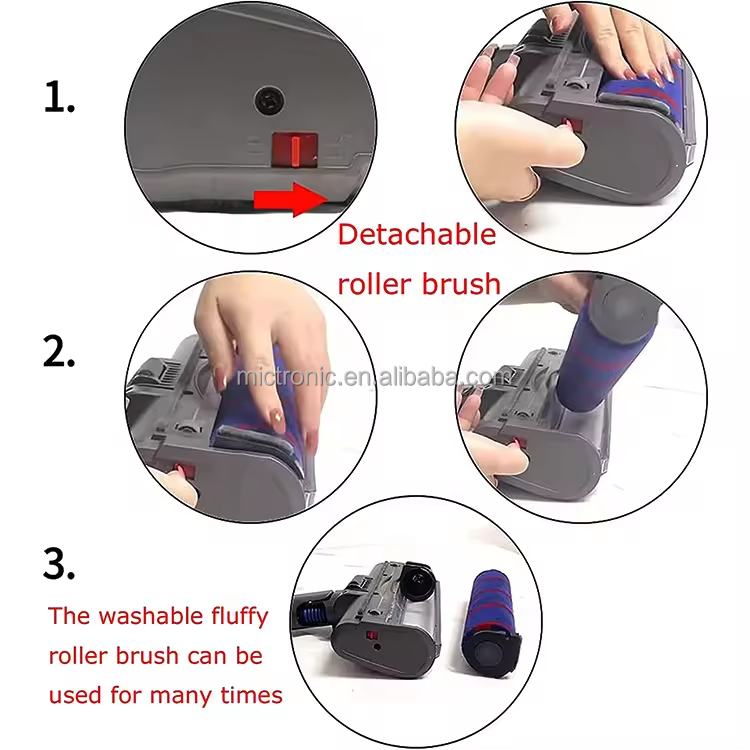 1.

Detachable roller brush

2.

mictronic.en.alibaba.com

3.

The washable fluffy roller brush can be used for many times