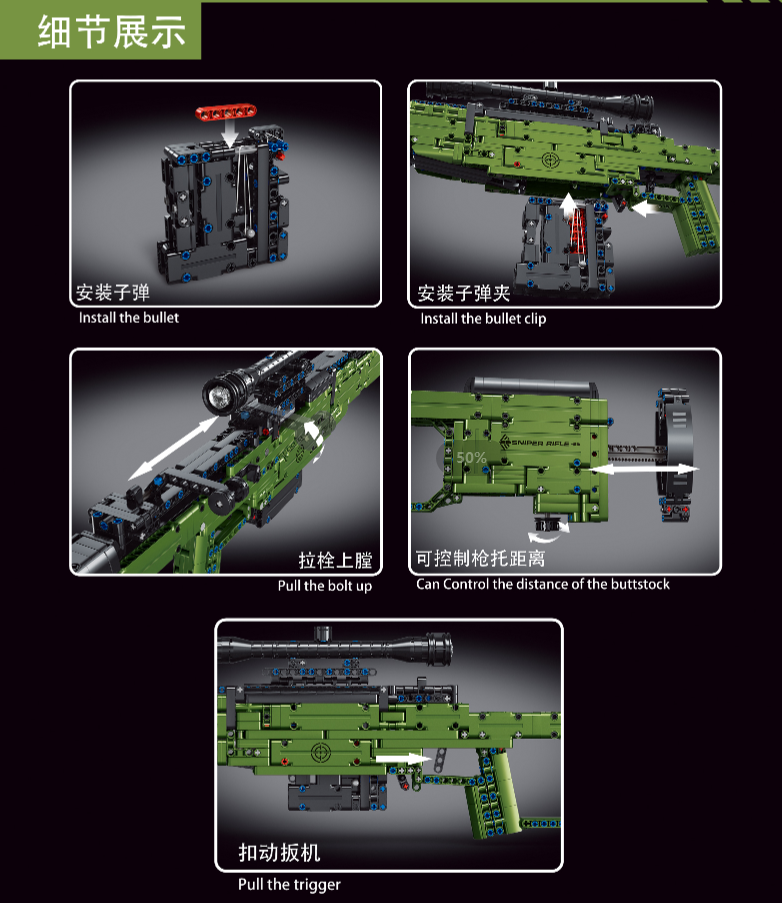 细节展示

安装子弹
Install the bullet

安装子弹夹
Install the bullet clip

拉栓上膛
Pull the bolt up

SNIPER RIFLE
50%
可控制枪托距离
Can Control the distance of the buttstock

扣动扳机
Pull the trigger