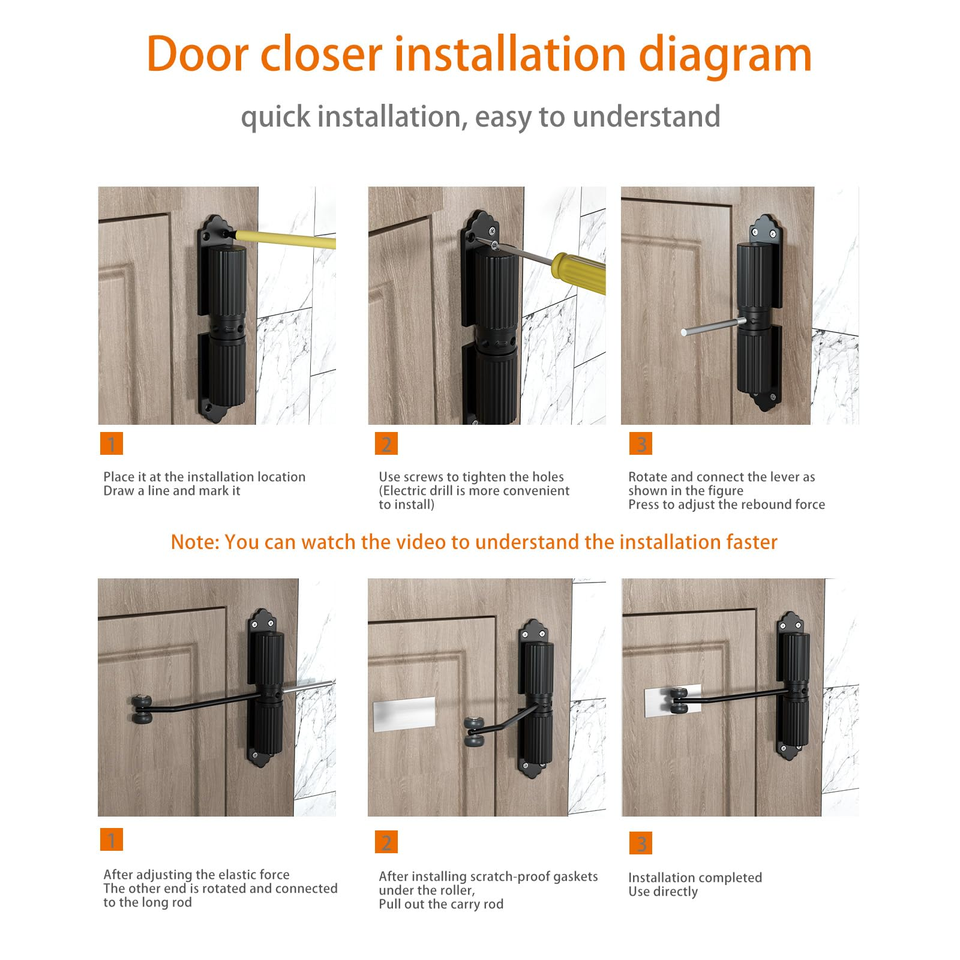 Door closer installation diagram

quick installation, easy to understand

1

Place it at the installation location
Draw a line and mark it

2

Use screws to tighten the holes
(Electric drill is more convenient to install)

3

Rotate and connect the lever as shown in the figure
Press to adjust the rebound force

Note: You can watch the video to understand the installation faster

1

After adjusting the elastic force
The other end is rotated and connected to the long rod

2

After installing scratch-proof gaskets under the roller,
Pull out the carry rod

3

Installation completed
Use directly