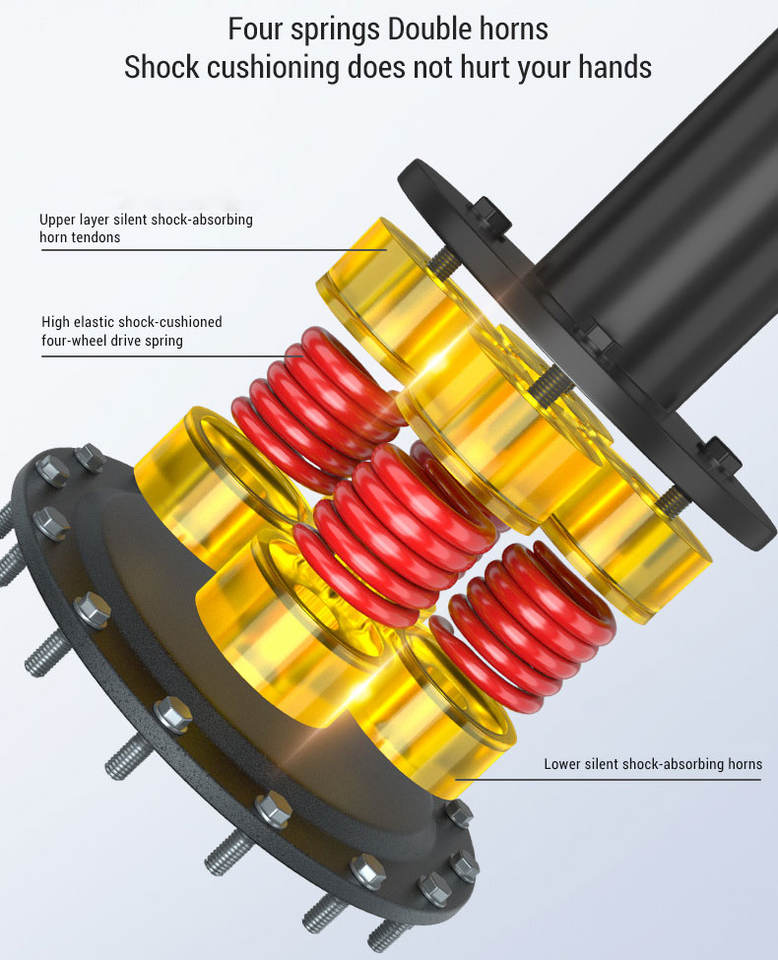 Four springs Double horns
Shock cushioning does not hurt your hands

Upper layer silent shock-absorbing horn tendons

High elastic shock-cushioned four-wheel drive spring

Lower silent shock-absorbing horns