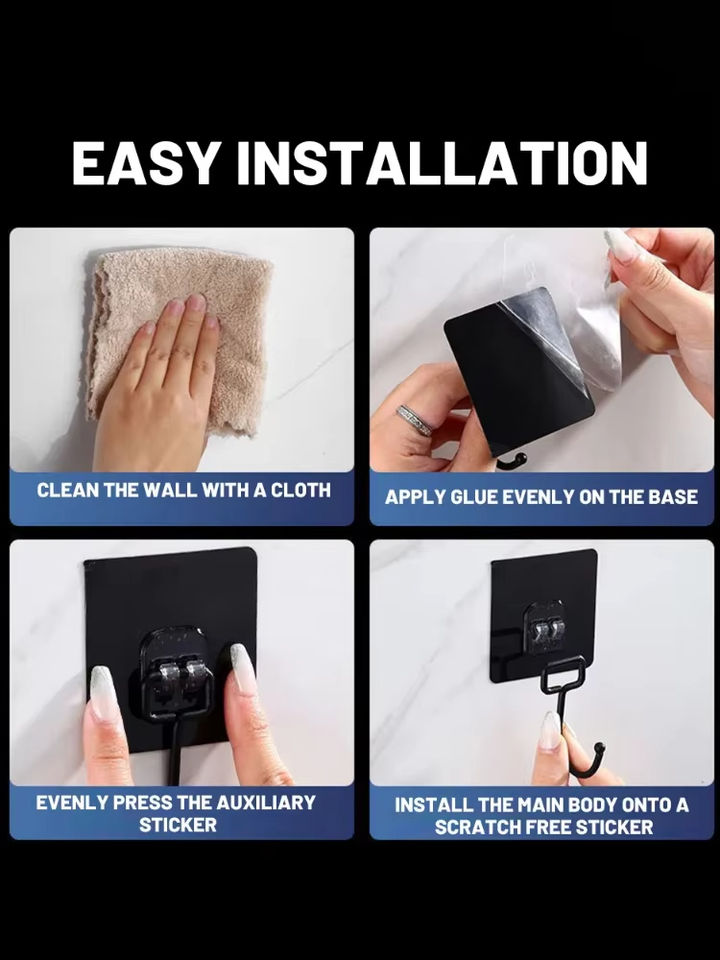 EASY INSTALLATION

CLEAN THE WALL WITH A CLOTH

APPLY GLUE EVENLY ON THE BASE

EVENLY PRESS THE AUXILIARY STICKER

INSTALL THE MAIN BODY ONTO A SCRATCH FREE STICKER