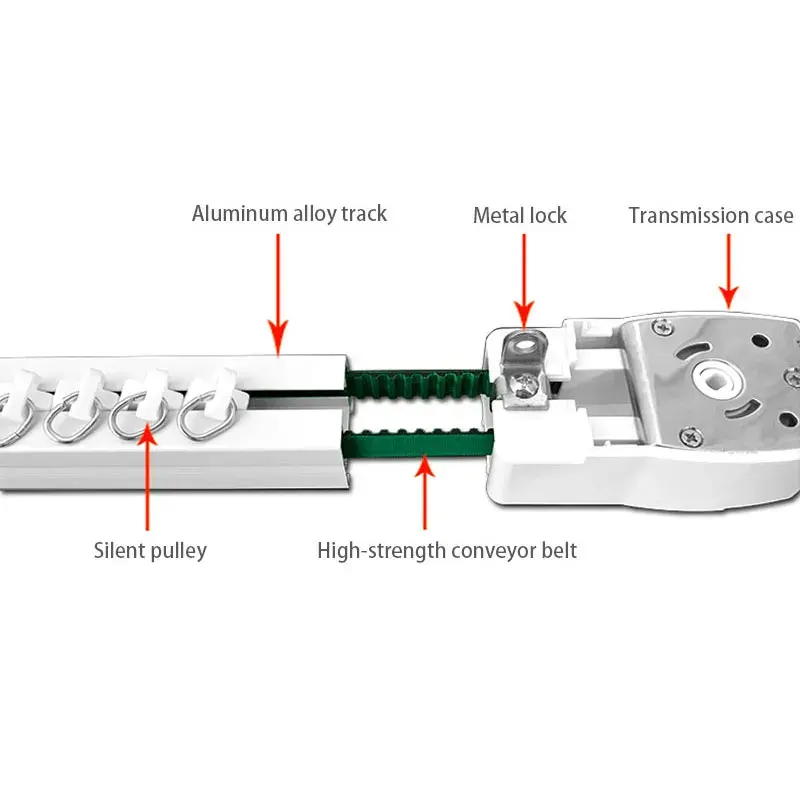 Aluminum alloy track

Metal lock

Transmission case

Silent pulley

High-strength conveyor belt