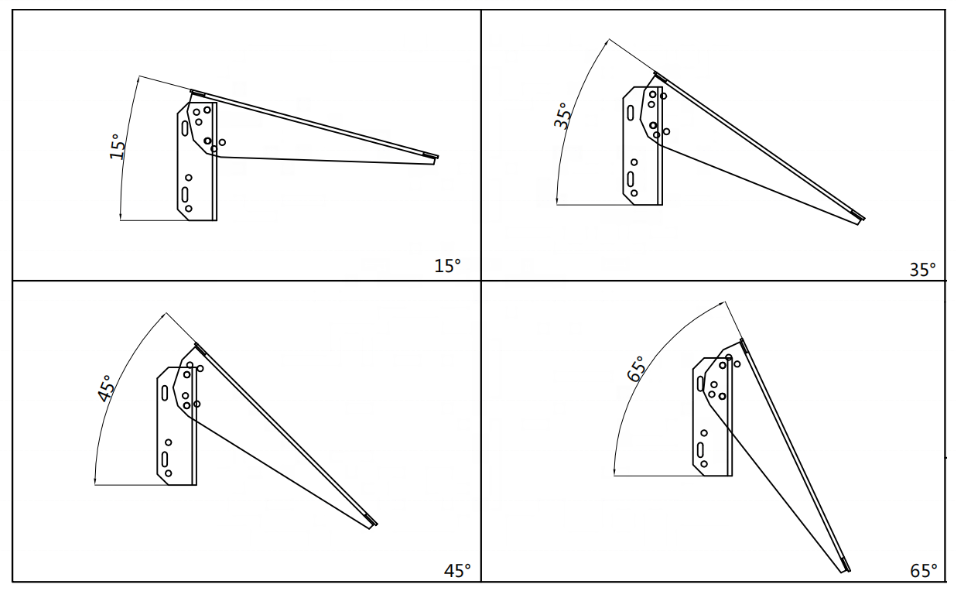 15°

15°

35°

35°

45°

45°

65°

65°