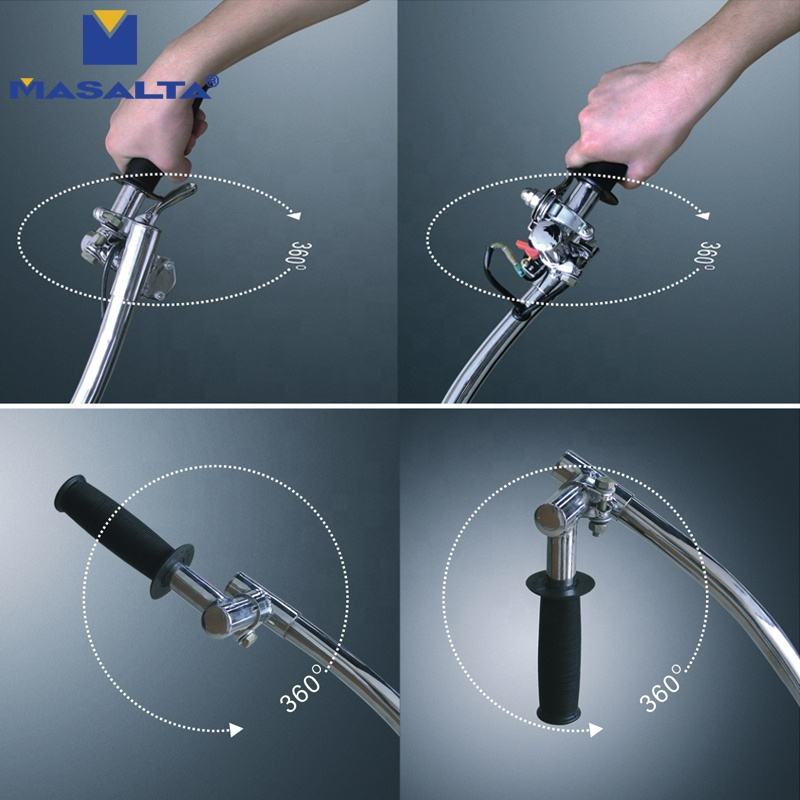 MASALTA®

360°

360°

360°

360°