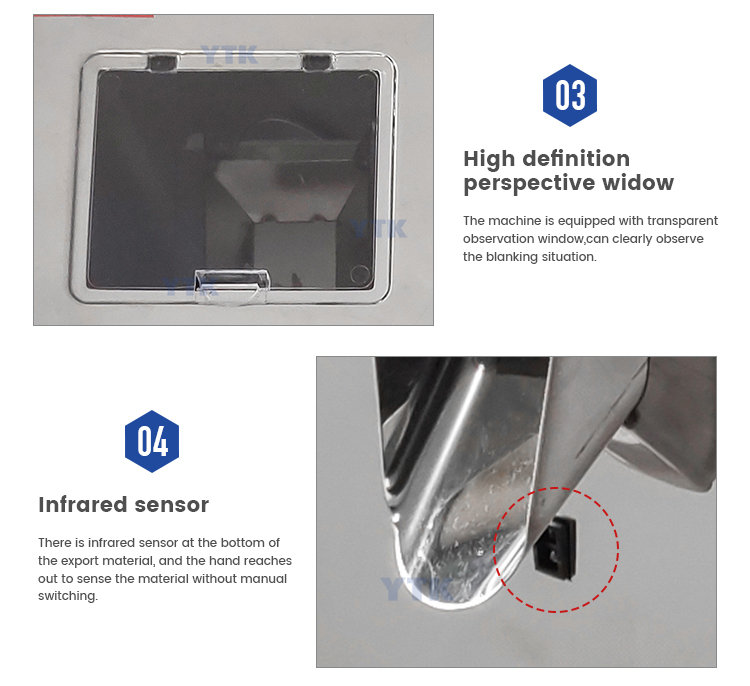 YTK

YTK

YTK

03

High definition perspective widow

The machine is equipped with transparent observation window,can clearly observe the blanking situation.

04

Infrared sensor

There is infrared sensor at the bottom of the export material, and the hand reaches out to sense the material without manual switching.

YTK