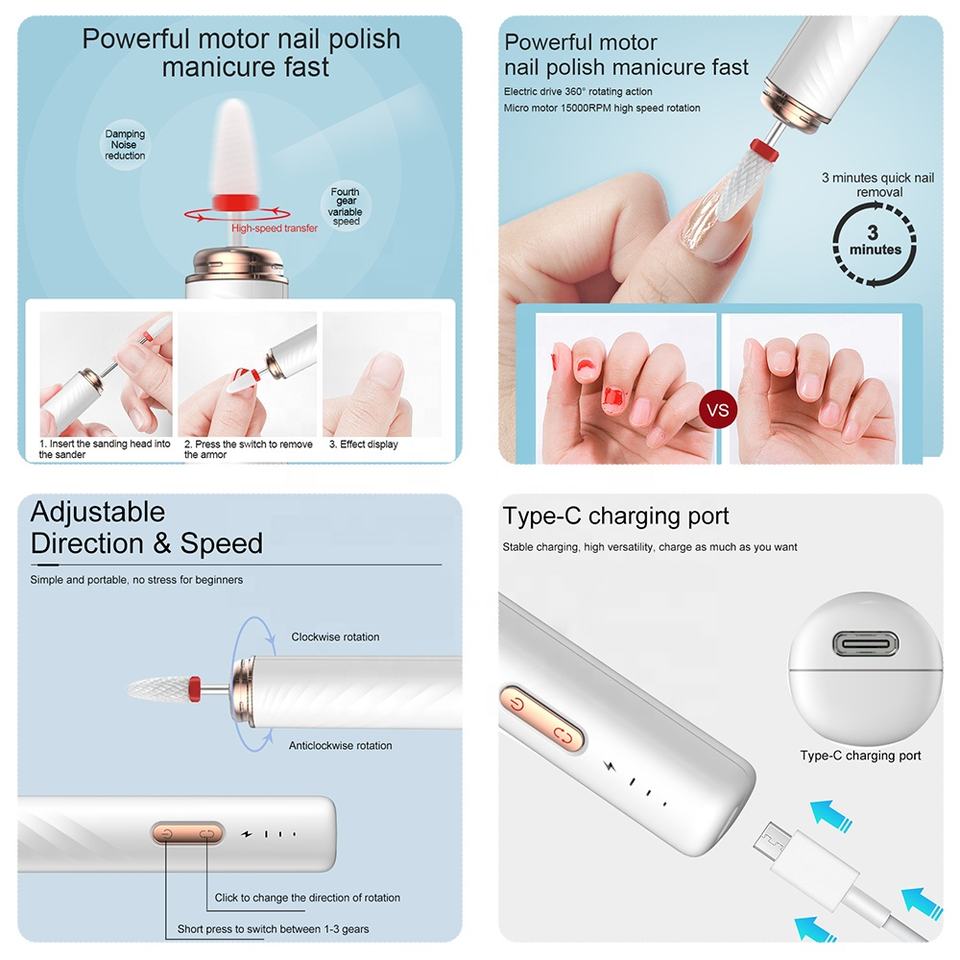 Powerful motor nail polish manicure fast

Damping Noise reduction

Fourth gear variable speed

High-speed transfer

1. Insert the sanding head into the sander

2. Press the switch to remove the armor

3. Effect display

Powerful motor nail polish manicure fast

Electric drive 360° rotating action

Micro motor 15000RPM high speed rotation

3 minutes quick nail removal

3 minutes

VS

Adjustable Direction & Speed

Simple and portable, no stress for beginners

Clockwise rotation

Anticlockwise rotation

Click to change the direction of rotation

Short press to switch between 1-3 gears

Type-C charging port

Stable charging, high versatility, charge as much as you want

Type-C charging port