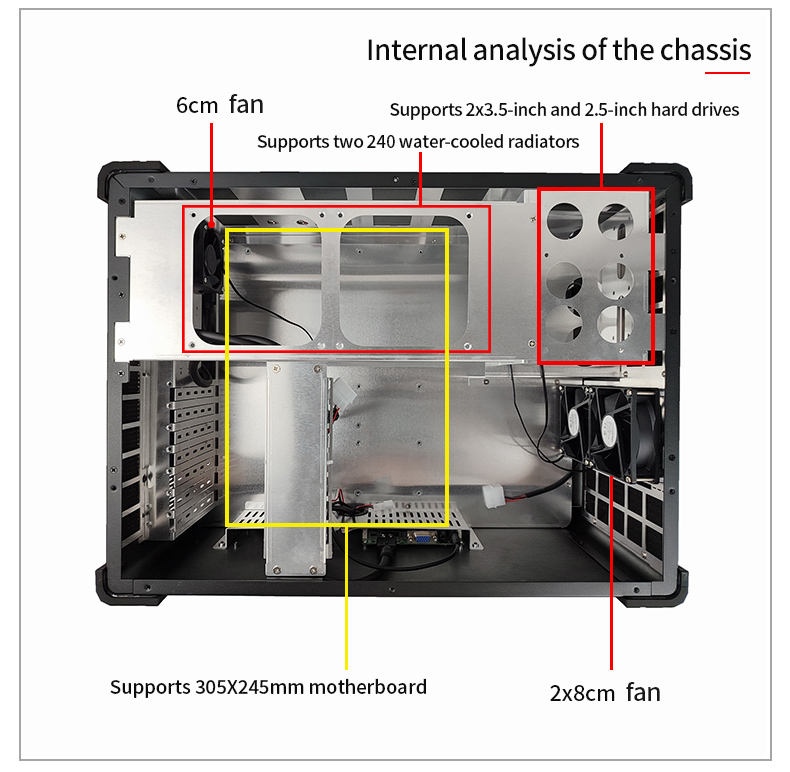 Internal analysis of the chassis

6cm fan

Supports 2x3.5-inch and 2.5-inch hard drives

Supports two 240 water-cooled radiators

Supports 305X245mm motherboard

2x8cm fan