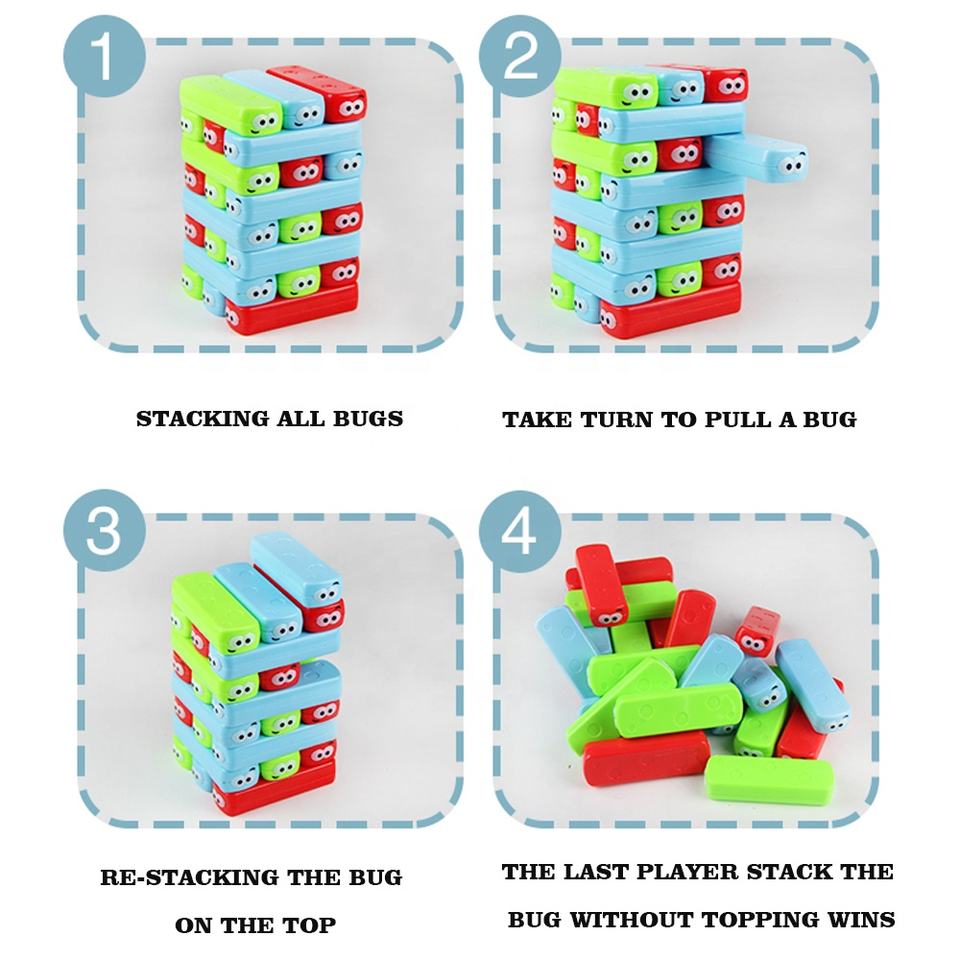 1

STACKING ALL BUGS

2

TAKE TURN TO PULL A BUG

3

RE-STACKING THE BUG ON THE TOP

4

THE LAST PLAYER STACK THE BUG WITHOUT TOPPING WINS