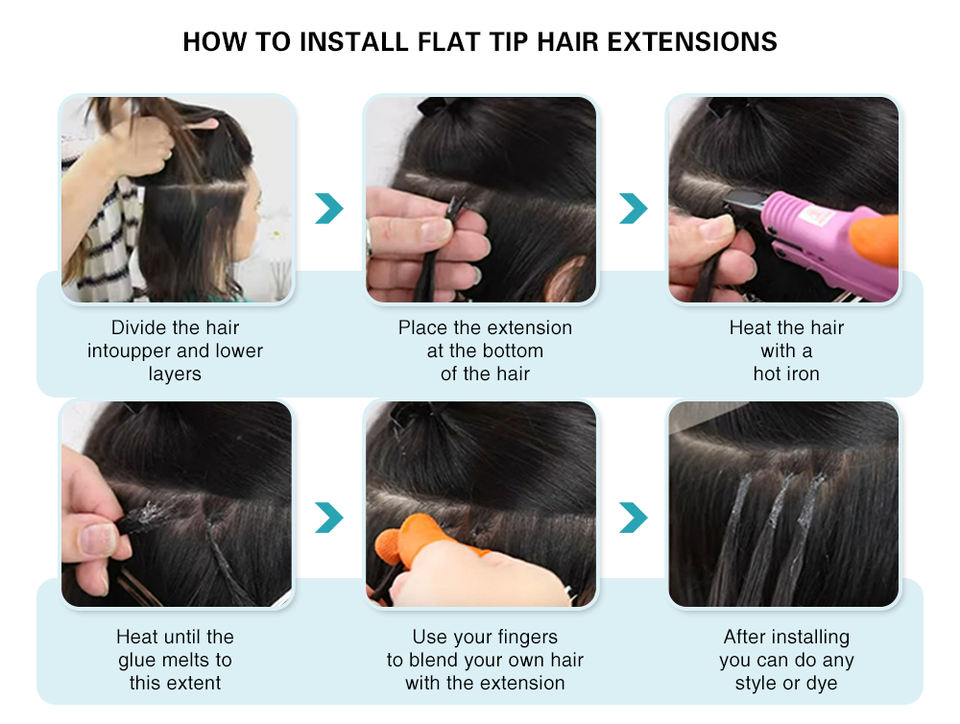 HOW TO INSTALL FLAT TIP HAIR EXTENSIONS

Divide the hair intoupper and lower layers

Place the extension at the bottom of the hair

Heat the hair with a hot iron

Heat until the glue melts to this extent

Use your fingers to blend your own hair with the extension

After installing you can do any style or dye