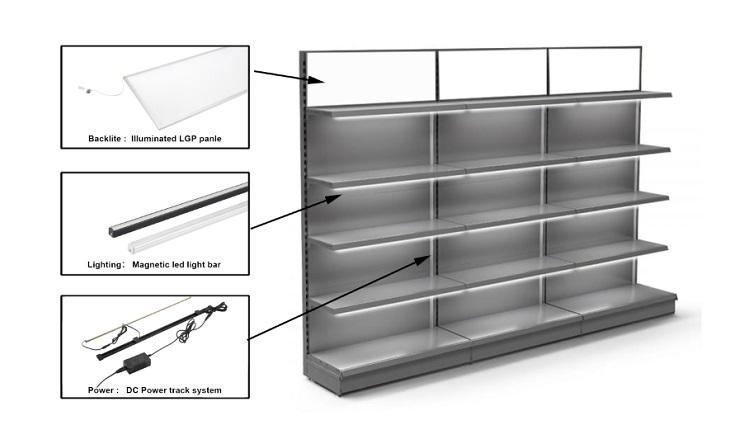 Backlite : Illuminated LGP panle

Lighting: Magnetic led light bar

Power : DC Power track system