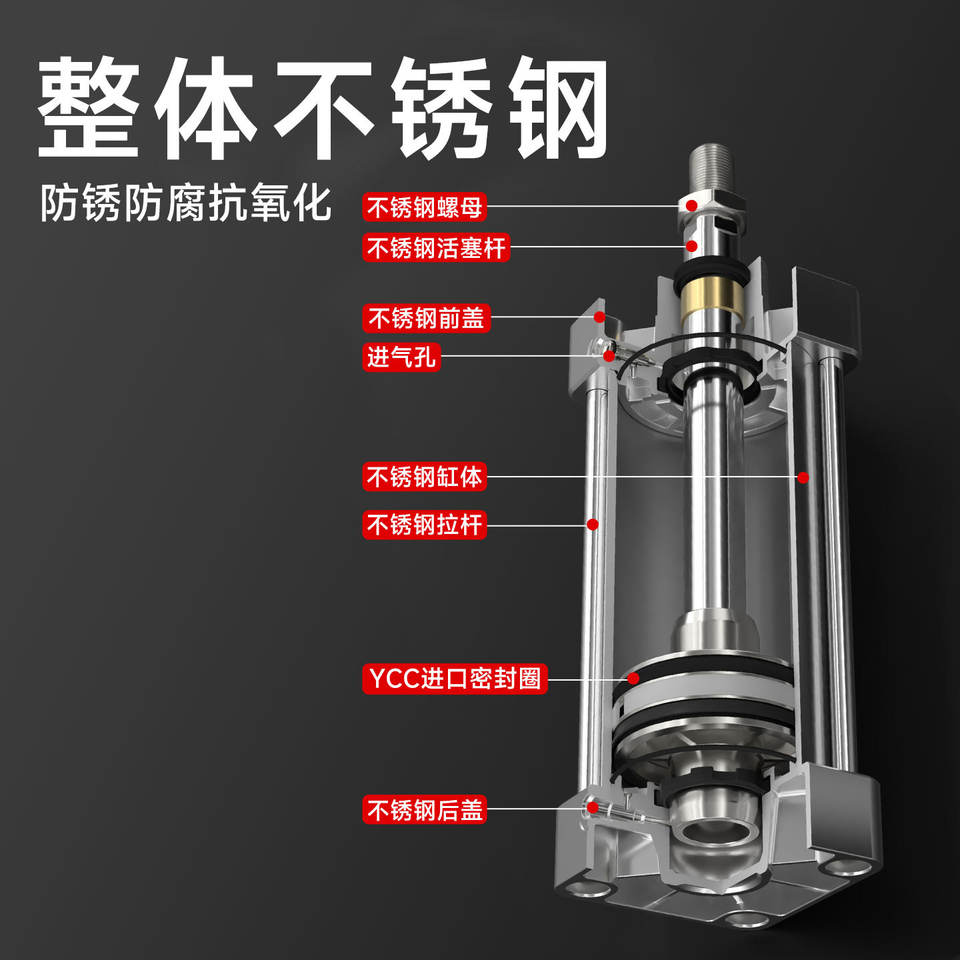 整体不锈钢

防锈防腐抗氧化

不锈钢螺母

不锈钢活塞杆

不锈钢前盖

进气孔

不锈钢缸体

不锈钢拉杆

YCC进口密封圈

不锈钢后盖