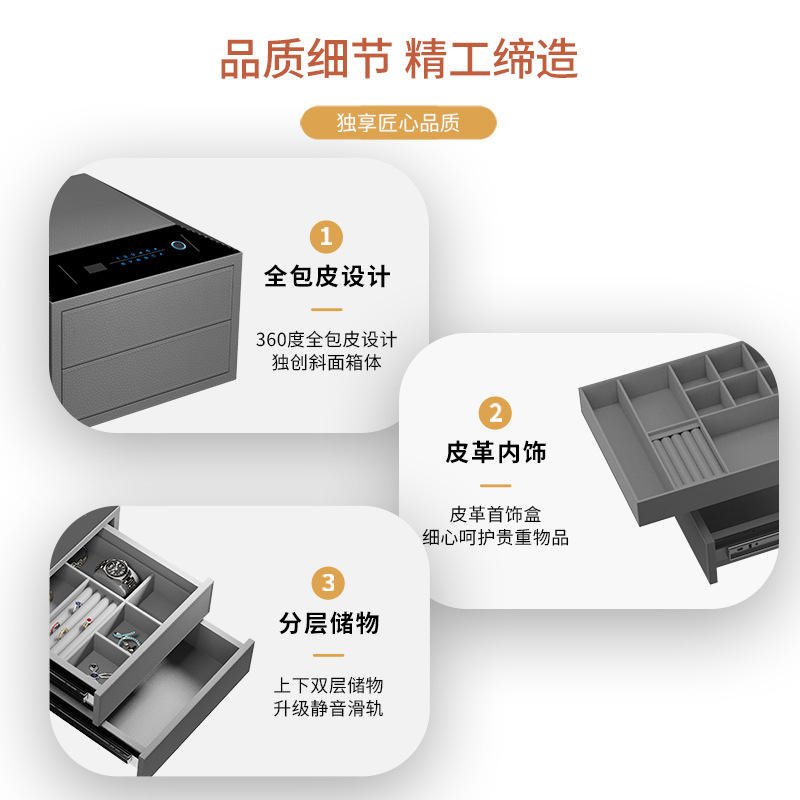 品质细节 精工缔造

独享匠心品质

1

全包皮设计

360度全包皮设计
独创斜面箱体

2

皮革内饰

皮革首饰盒
细心呵护贵重物品

3

分层储物

上下双层储物
升级静音滑轨