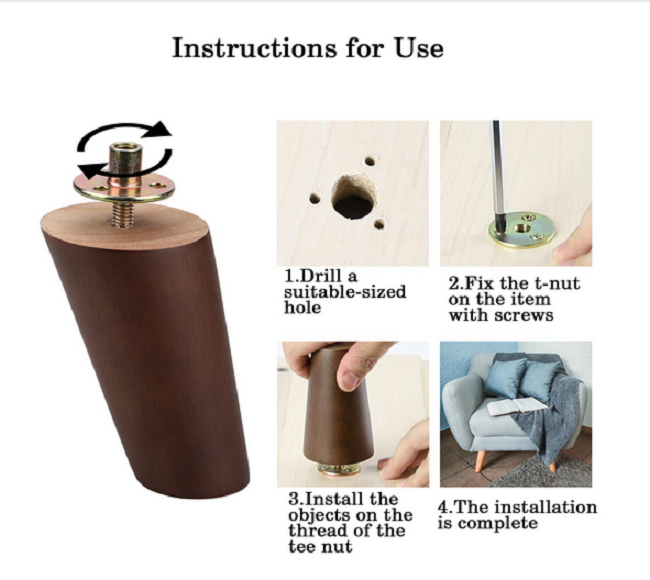 Instructions for Use

1.Drill a suitable-sized hole

2.Fix the t-nut on the item with screws

3.Install the objects on the thread of the tee nut

4.The installation is complete