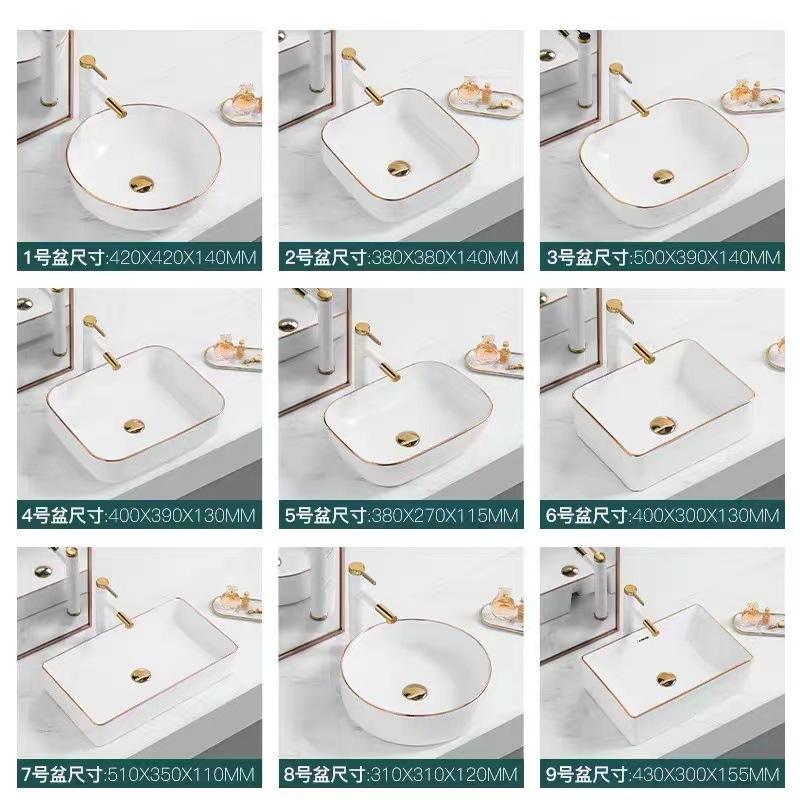 1号盆尺寸:420X420X140MM

2号盆尺寸:380X380X140MM

3号盆尺寸:500X390X140MM

4号盆尺寸:400X390X130MM

5号盆尺寸:380X270X115MM

6号盆尺寸:400X300X130MM

7号盆尺寸:510X350X110MM

8号盆尺寸:310X310X120MM

9号盆尺寸:430X300X155MM