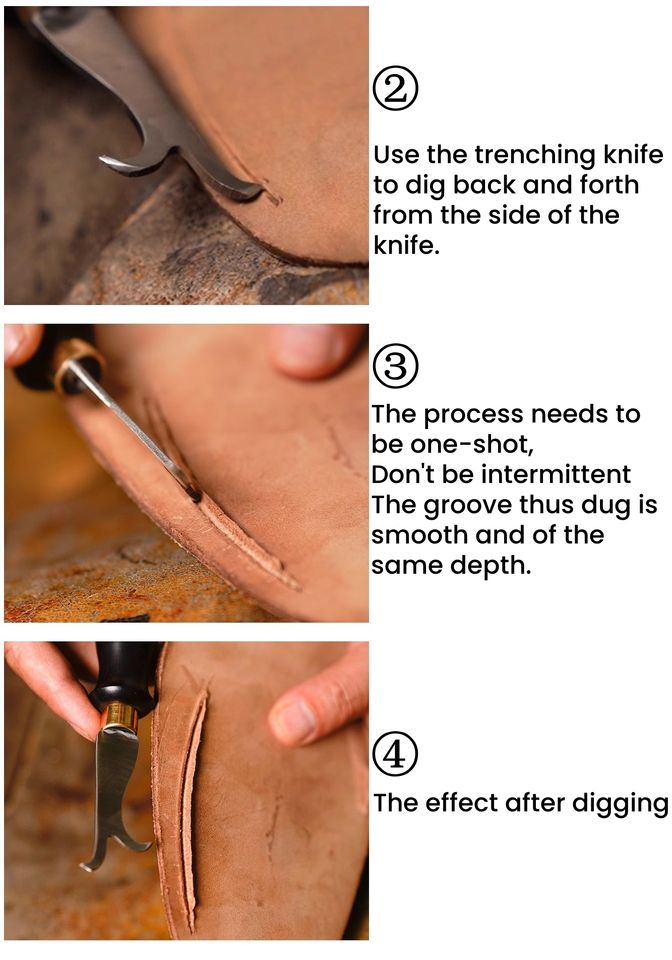 ②

Use the trenching knife to dig back and forth from the side of the knife.

③

The process needs to be one-shot,
Don't be intermittent
The groove thus dug is smooth and of the same depth.

④

The effect after digging