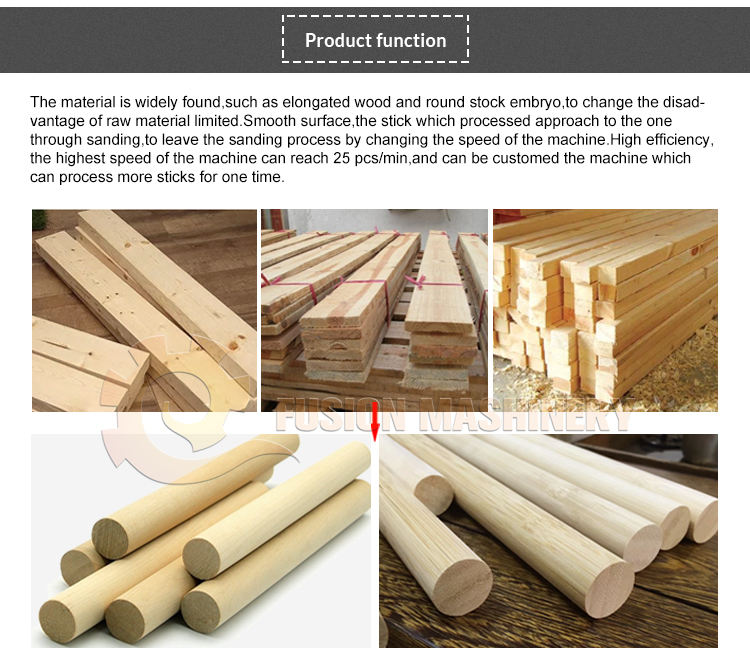 Product function

The material is widely found,such as elongated wood and round stock embryo,to change the disadvantage of raw material limited.Smooth surface,the stick which processed approach to the one through sanding,to leave the sanding process by changing the speed of the machine.High efficiency, the highest speed of the machine can reach 25 pcs/min,and can be customed the machine which can process more sticks for one time.

FUSION MASHINERY