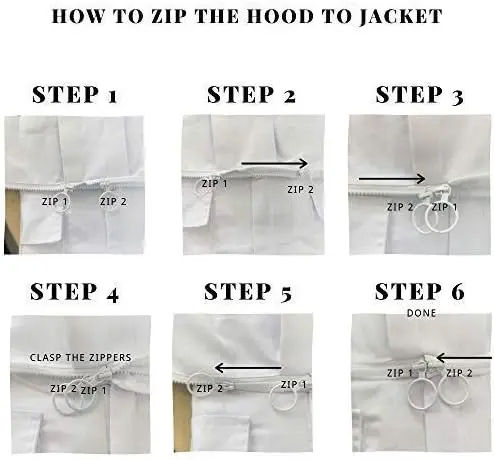 HOW TO ZIP THE HOOD TO JACKET

STEP 1

ZIP 1 ZIP 2

STEP 2

ZIP 1 ZIP 2

STEP 3

ZIP 2 ZIP 1

STEP 4

CLASP THE ZIPPERS

ZIP 2 ZIP 1

STEP 5

ZIP 2 ZIP 1

STEP 6

DONE

ZIP 1 ZIP 2