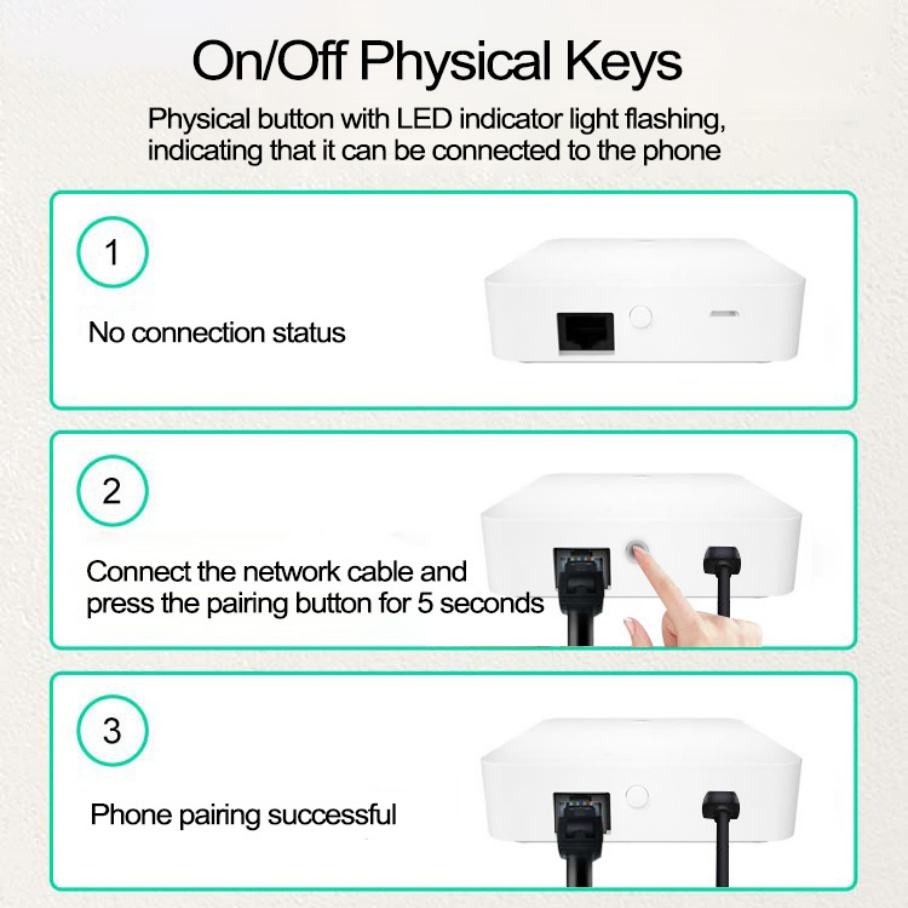 On/Off Physical Keys

Physical button with LED indicator light flashing, indicating that it can be connected to the phone

1

No connection status

2

Connect the network cable and press the pairing button for 5 seconds

3

Phone pairing successful