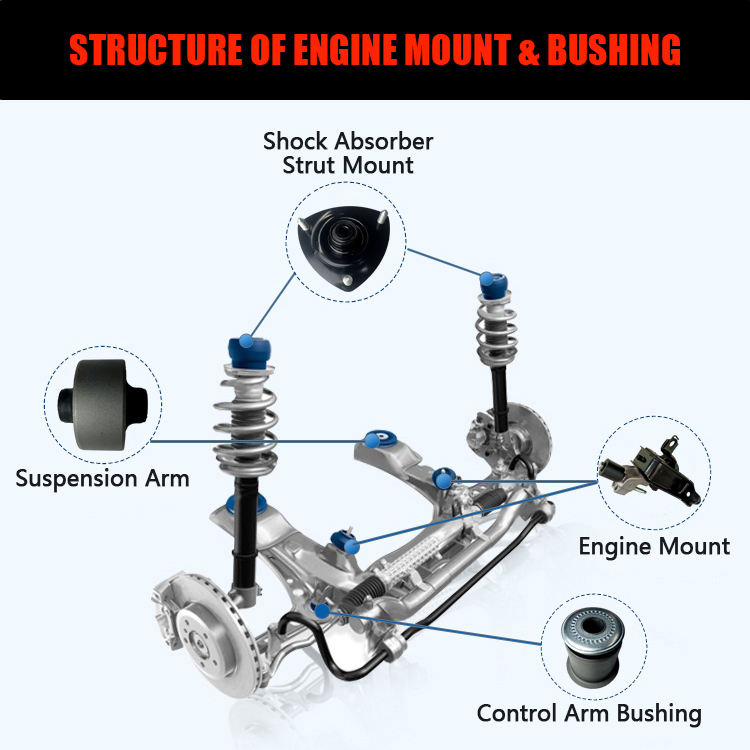 STRUCTURE OF ENGINE MOUNT & BUSHING

Shock Absorber Strut Mount

Suspension Arm

Engine Mount

Control Arm Bushing