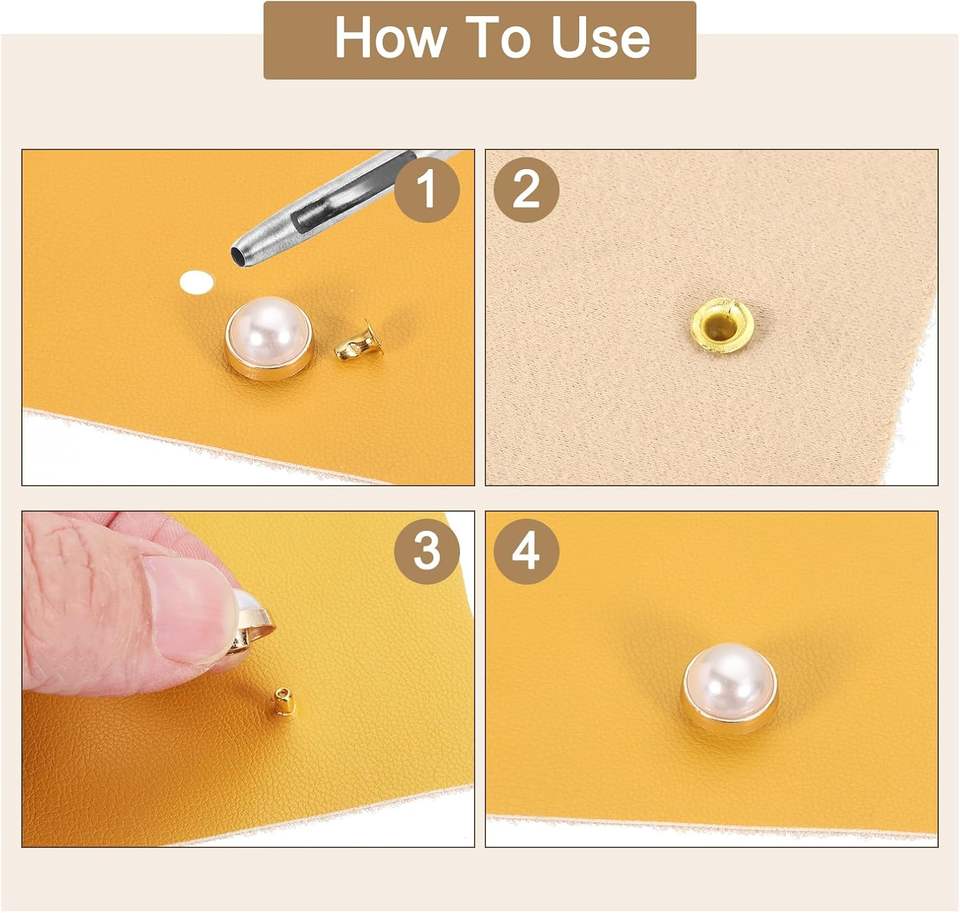 How To Use

1

2

3

4