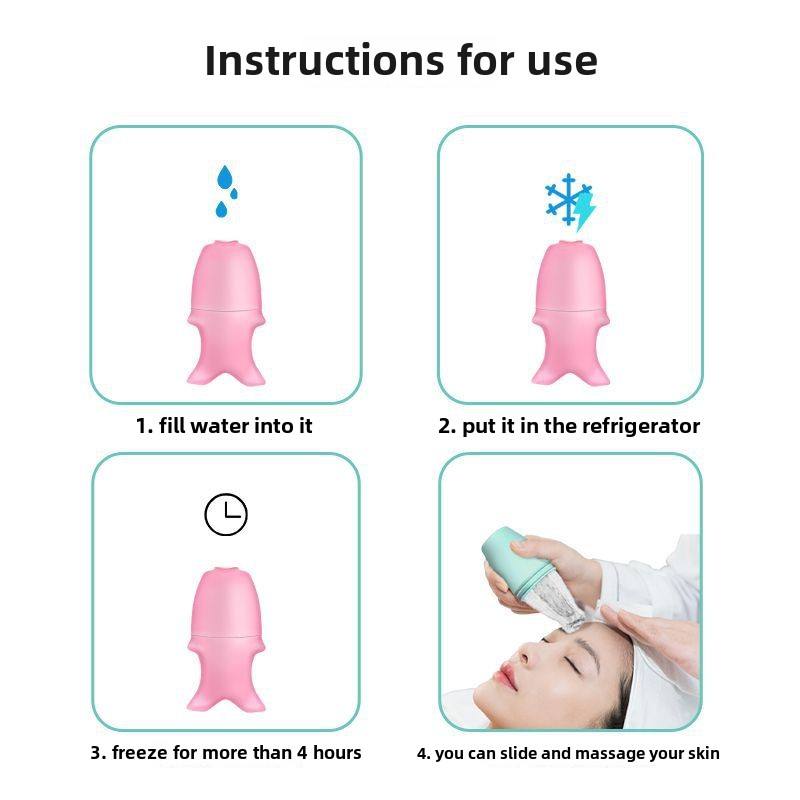 Instructions for use

1. fill water into it

2. put it in the refrigerator

3. freeze for more than 4 hours

4. you can slide and massage your skin