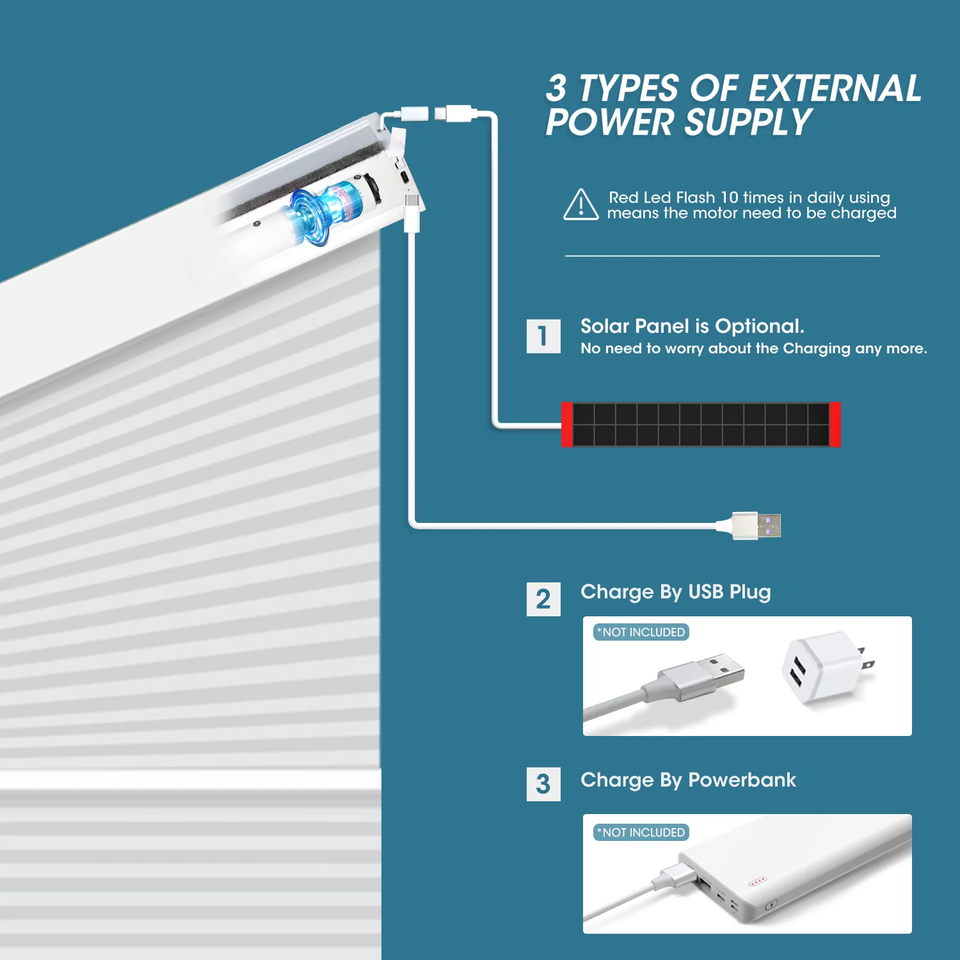 3 TYPES OF EXTERNAL POWER SUPPLY

Red Led Flash 10 times in daily using means the motor need to be charged

1 Solar Panel is Optional.
No need to worry about the Charging any more.

2 Charge By USB Plug

*NOT INCLUDED

3 Charge By Powerbank

*NOT INCLUDED