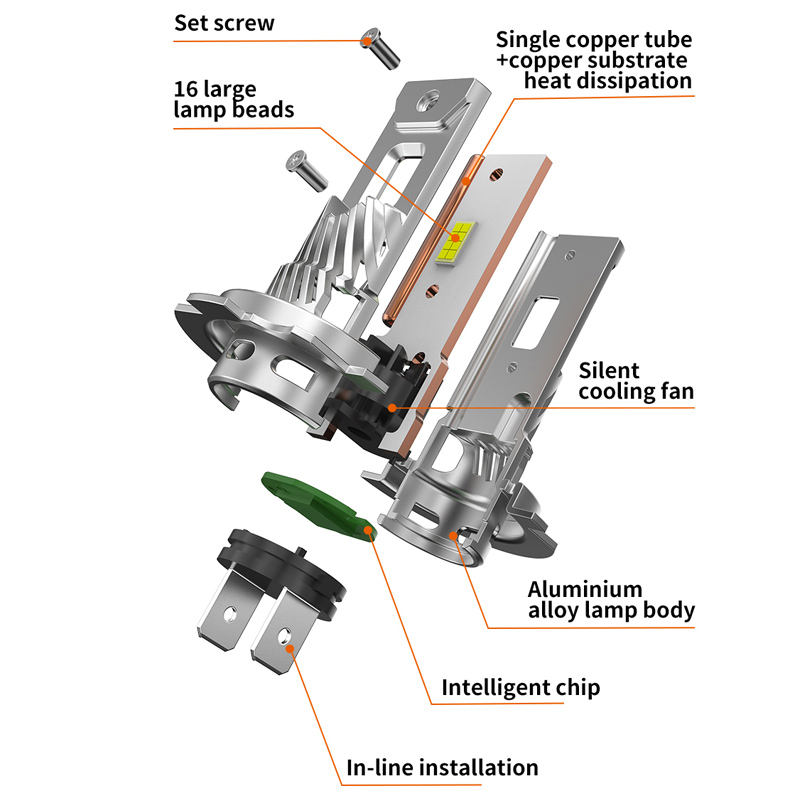 Set screw

Single copper tube
+copper substrate
heat dissipation

16 large
lamp beads

Silent
cooling fan

Aluminium
alloy lamp body

Intelligent chip

In-line installation