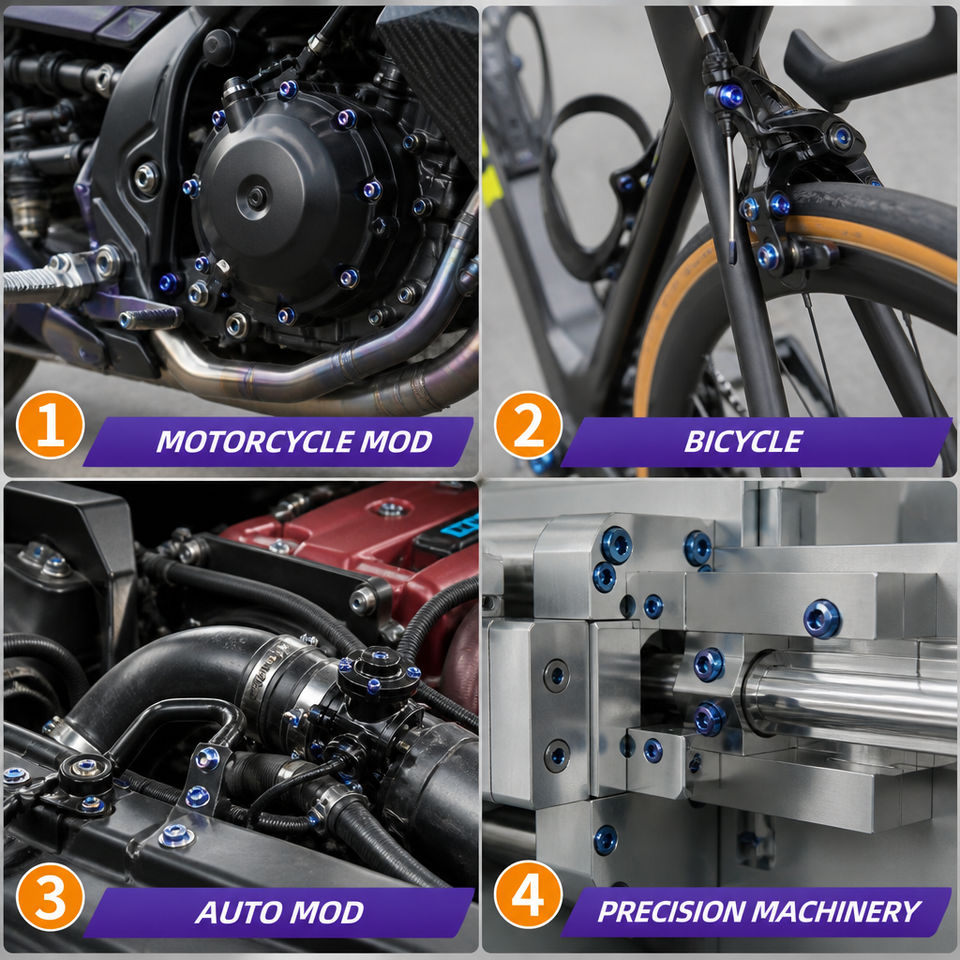 1 MOTORCYCLE MOD

2 BICYCLE

3 AUTO MOD

4 PRECISION MACHINERY