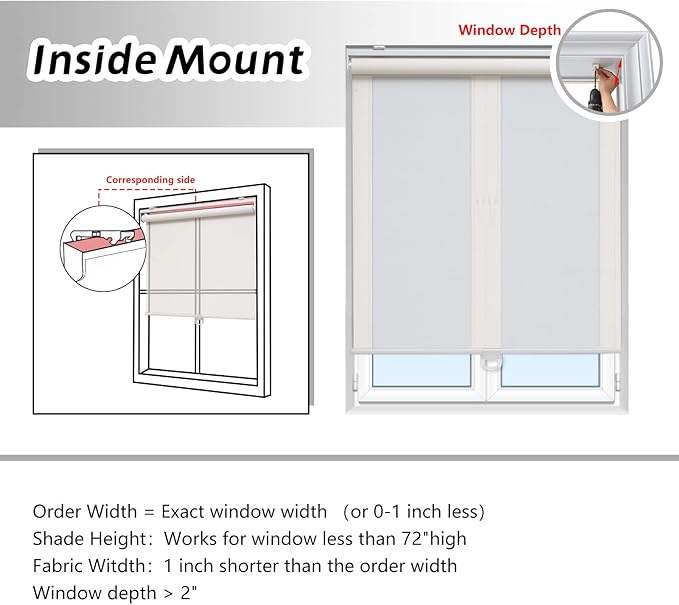 Inside Mount

Window Depth

Corresponding side

Order Width = Exact window width (or 0-1 inch less)
Shade Height: Works for window less than 72"high
Fabric Witdth: 1 inch shorter than the order width
Window depth > 2"