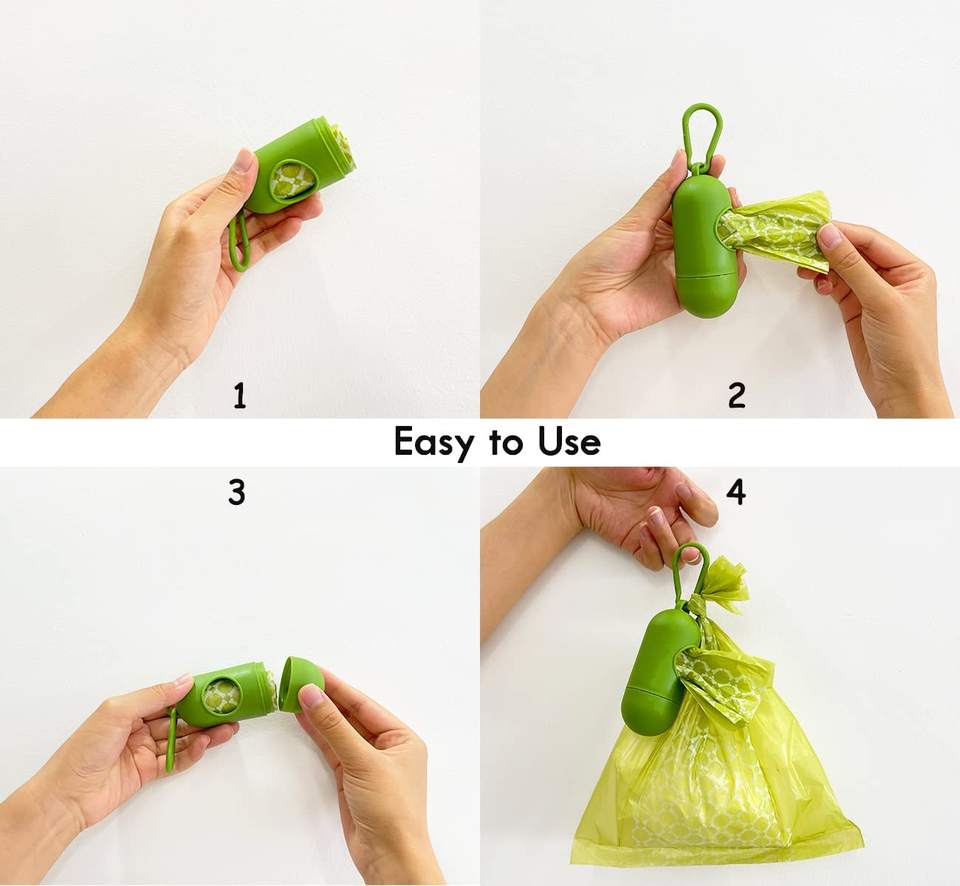 1

2

Easy to Use

3

4