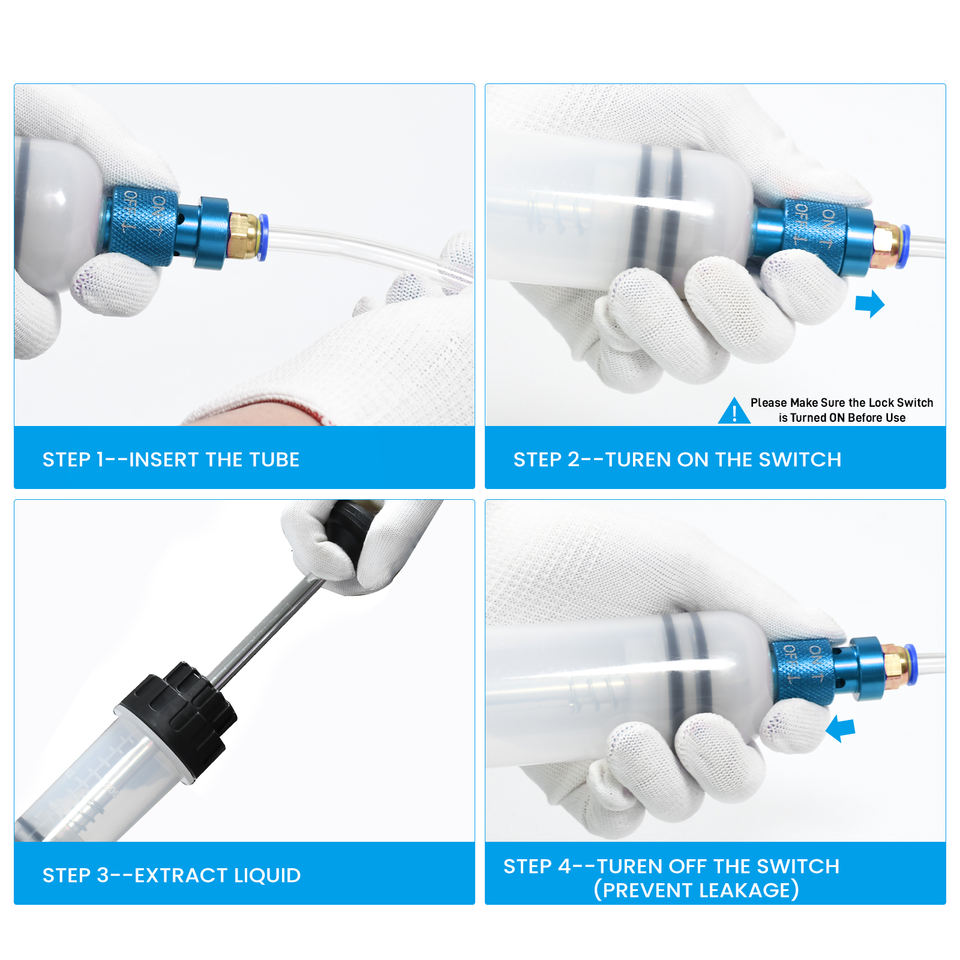 ON OFF

STEP 1--INSERT THE TUBE

ON OFF

Please Make Sure the Lock Switch is Turned ON Before Use

STEP 2--TUREN ON THE SWITCH

STEP 3--EXTRACT LIQUID

ON OFF

STEP 4--TUREN OFF THE SWITCH (PREVENT LEAKAGE)