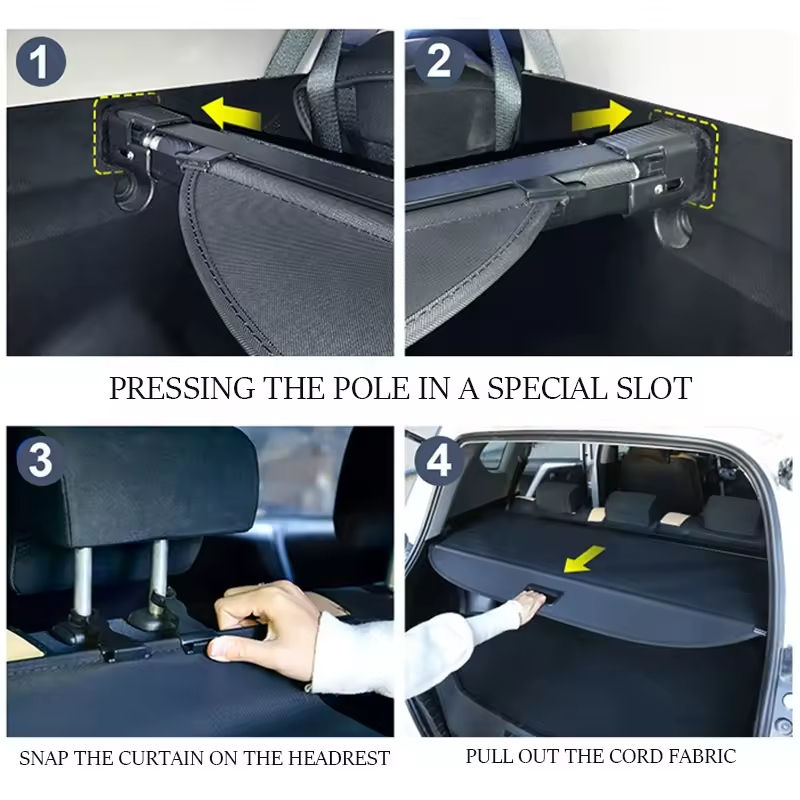 1

2

PRESSING THE POLE IN A SPECIAL SLOT

3

4

SNAP THE CURTAIN ON THE HEADREST

PULL OUT THE CORD FABRIC