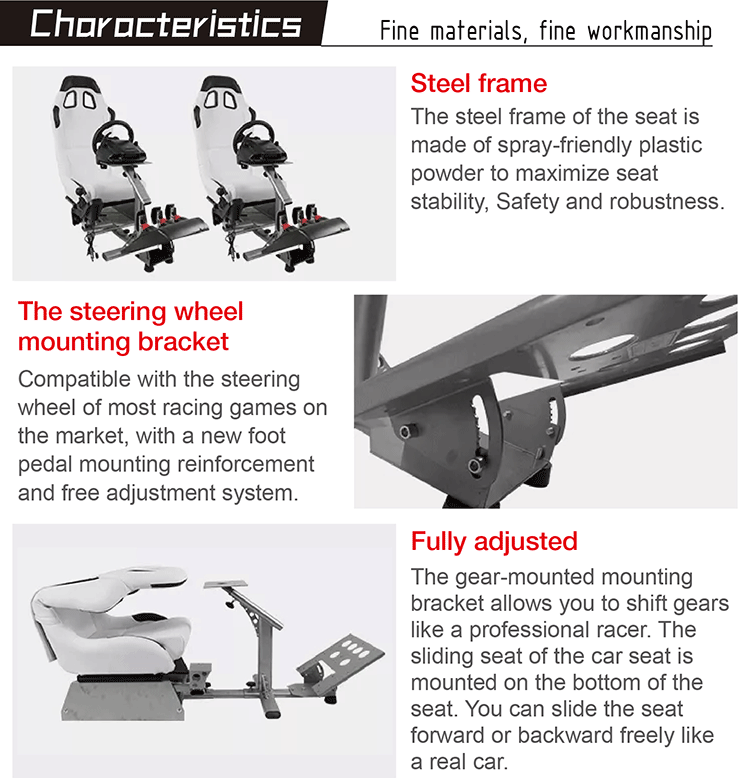 Characteristics

Fine materials, fine workmanship

Steel frame

The steel frame of the seat is made of spray-friendly plastic powder to maximize seat stability, Safety and robustness.

The steering wheel mounting bracket

Compatible with the steering wheel of most racing games on the market, with a new foot pedal mounting reinforcement and free adjustment system.

Fully adjusted

The gear-mounted mounting bracket allows you to shift gears like a professional racer. The sliding seat of the car seat is mounted on the bottom of the seat. You can slide the seat forward or backward freely like a real car.