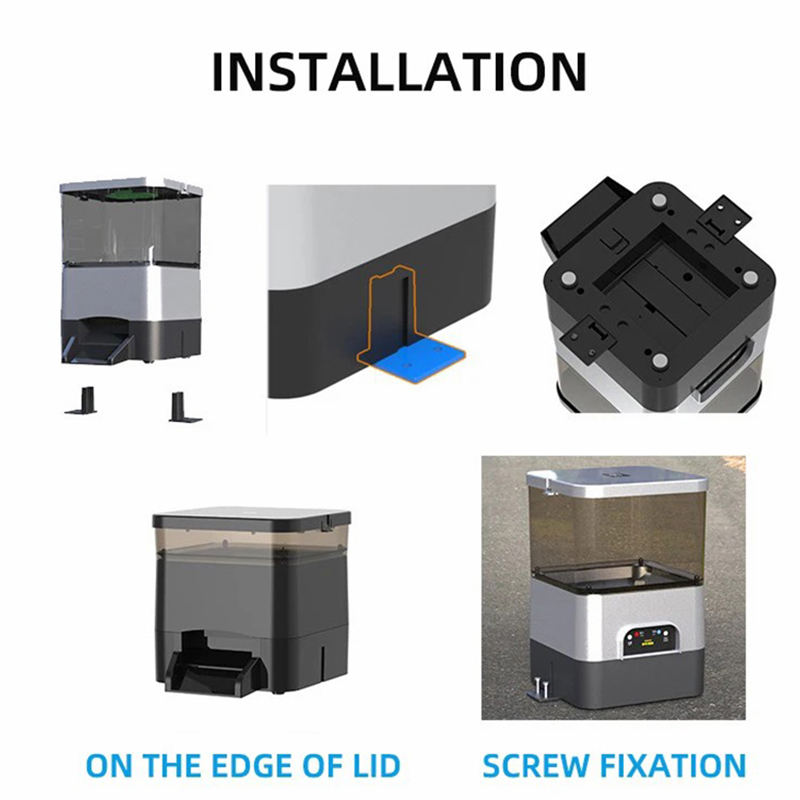 INSTALLATION

ON THE EDGE OF LID

SCREW FIXATION